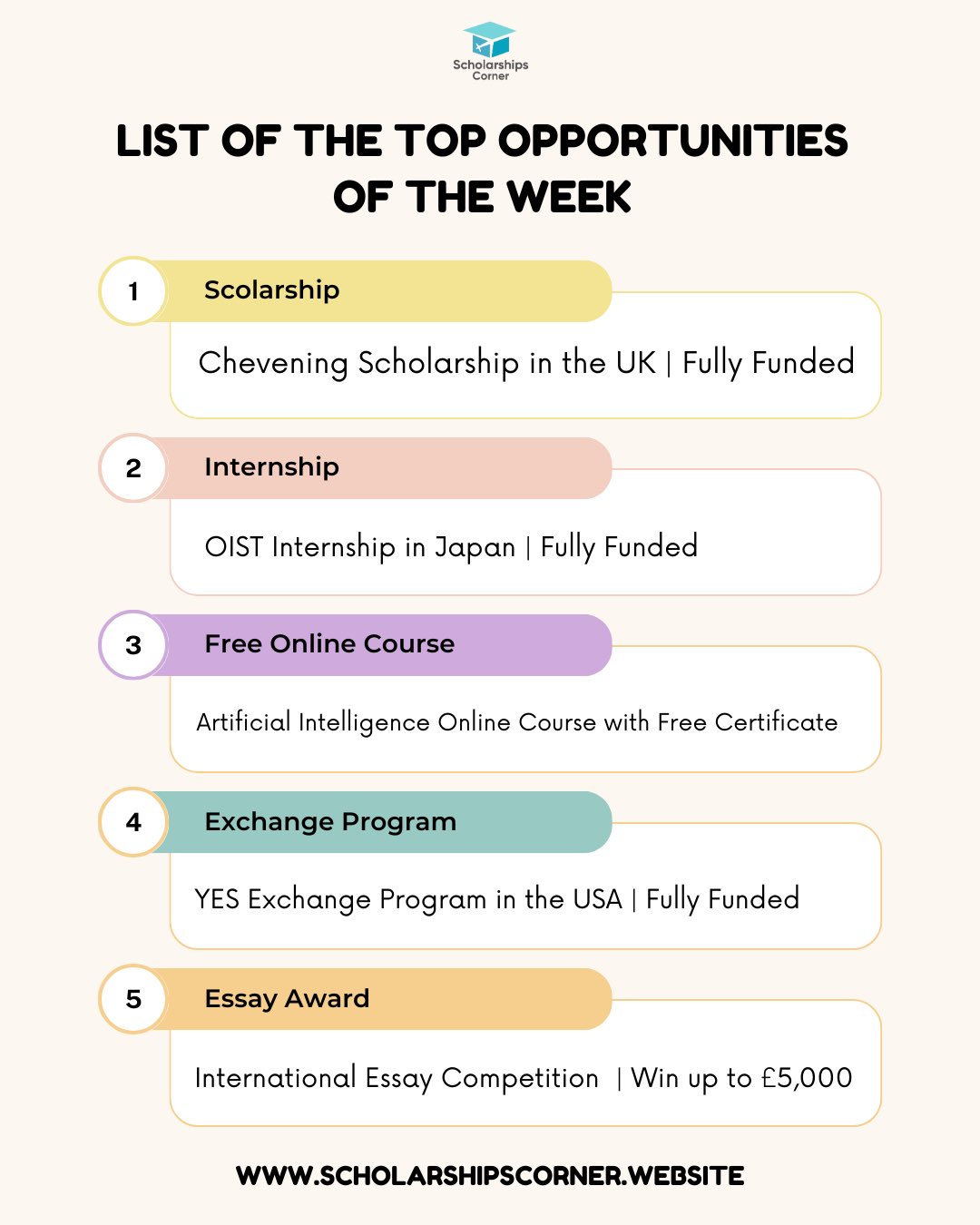 Scholarships
Corner

LIST OF THE TOP OPPORTUNITIES OF THE WEEK

1
Scolarship
Chevening Scholarship in the UK | Fully Funded

2
Internship
OIST Internship in Japan | Fully Funded

3
Free Online Course
Artificial Intelligence Online Course with Free Certificate

4
Exchange Program
YES Exchange Program in the USA | Fully Funded

5
Essay Award
International Essay Competition | Win up to £5,000

WWW.SCHOLARSHIPSCORNER.WEBSITE