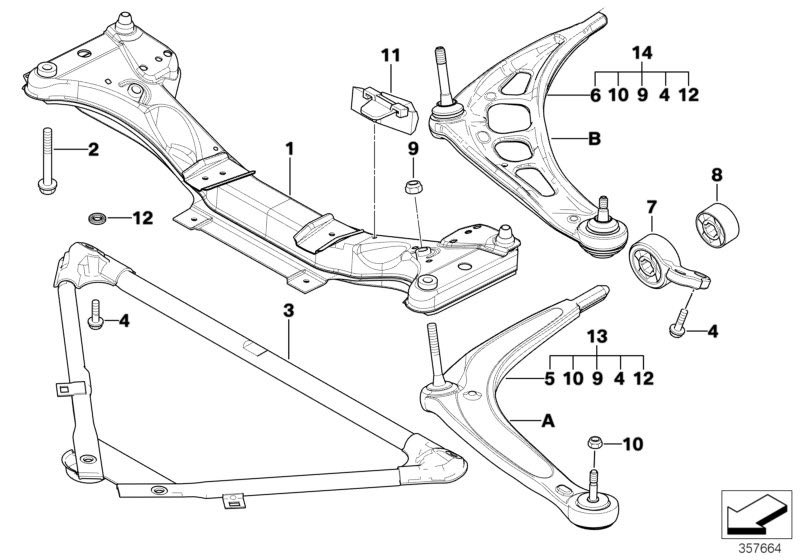 11
14
6 10 9 4 12
B
2
1
9
8
7
12
4
3
4
13
5 10 9 4 12
A
10
357664