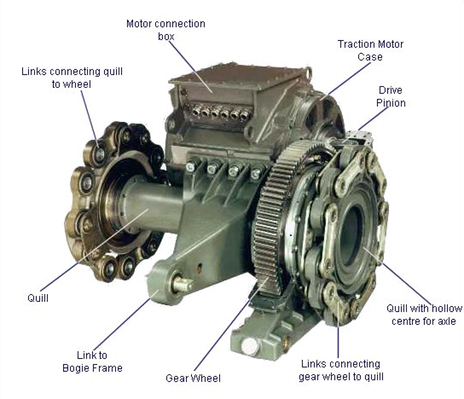 Motor connection box

Traction Motor Case

Links connecting quill to wheel

Drive Pinion

Quill

Quill with hollow centre for axle

Link to Bogie Frame

Gear Wheel

Links connecting gear wheel to quill