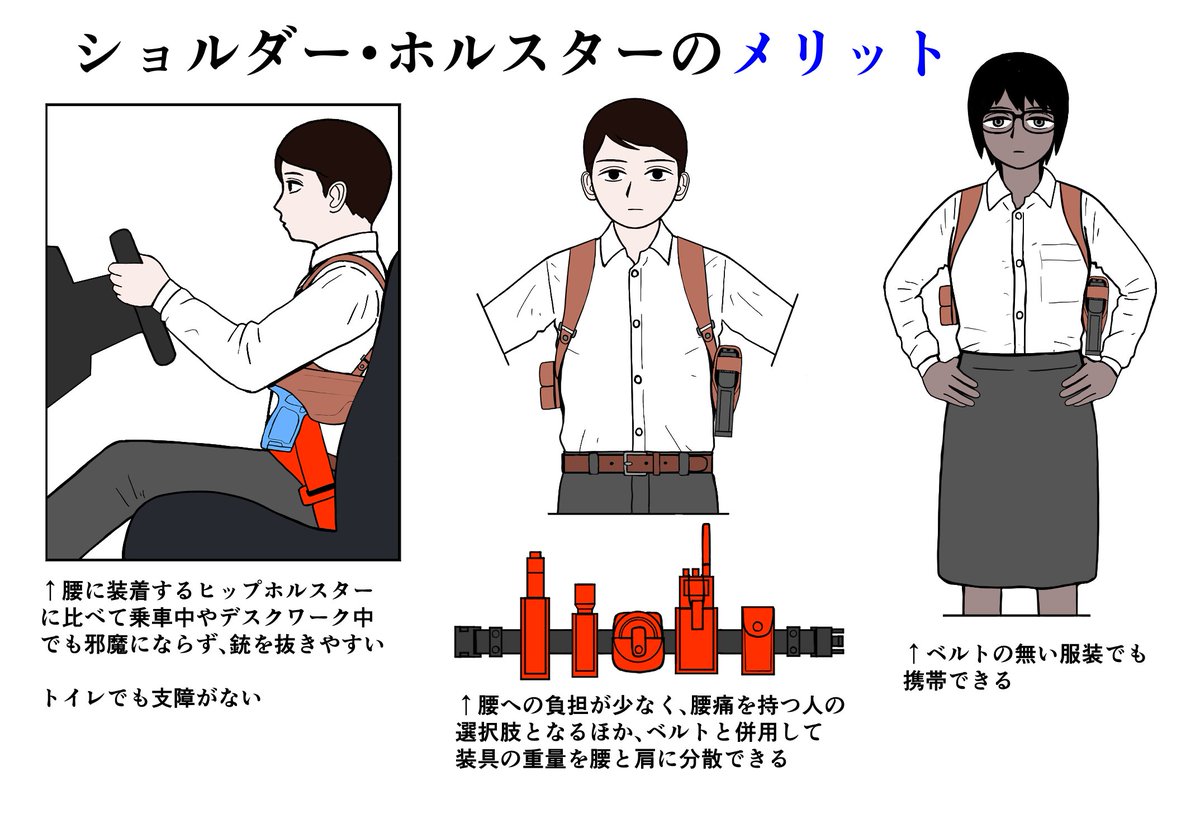 ショルダー・ホルスターのメリット

↑腰に装着するヒップホルスターに比べて乗車中やデスクワーク中でも邪魔にならず、銃を抜きやすい

トイレでも支障がない

↑腰への負担が少なく、腰痛を持つ人の選択肢となるほか、ベルトと併用して装具の重量を腰と肩に分散できる

↑ベルトの無い服装でも携帯できる