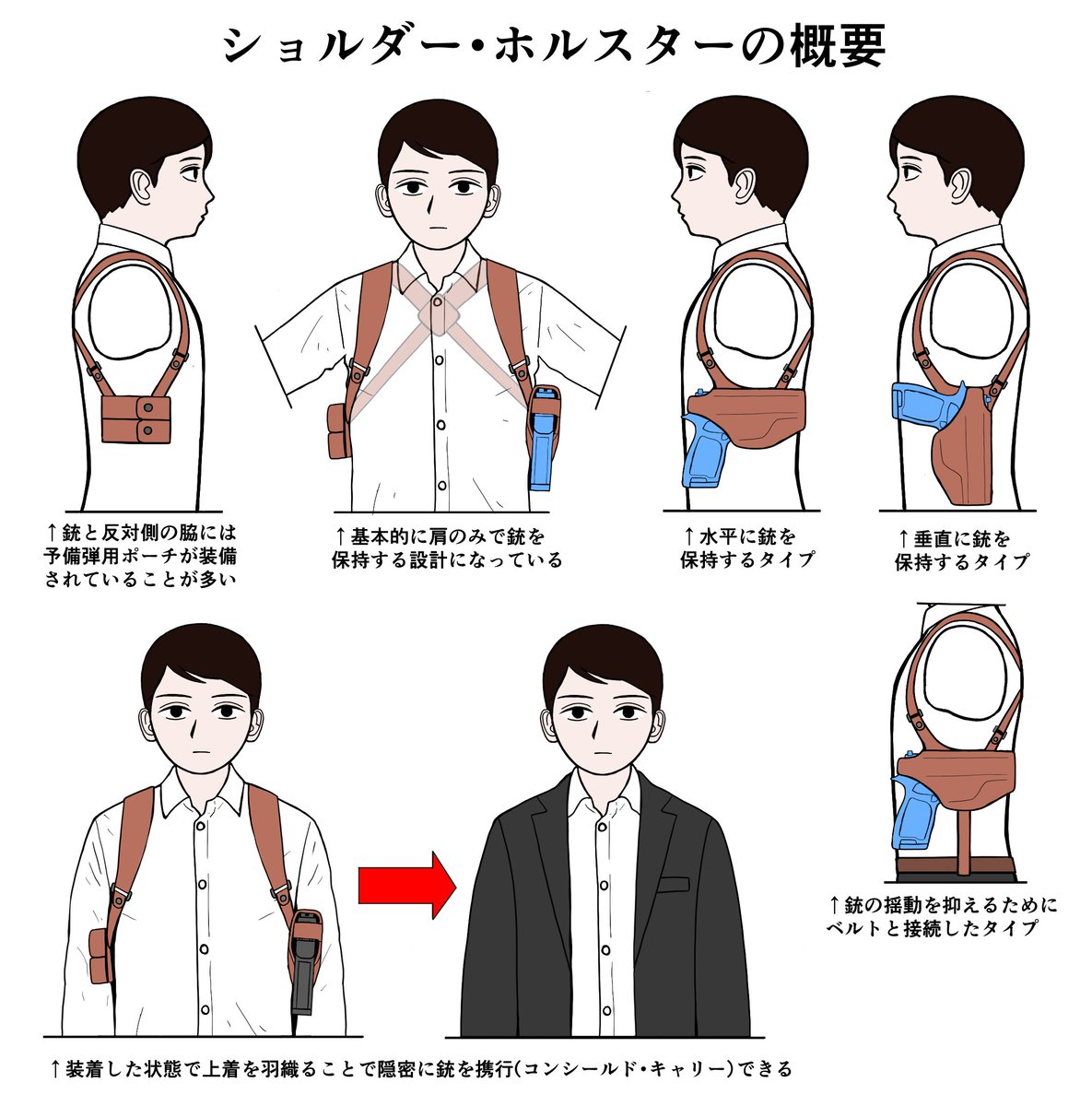 ショルダー・ホルスターの概要

↑銃と反対側の脇には予備弾用ポーチが装備されていることが多い

↑基本的に肩のみで銃を保持する設計になっている

↑水平に銃を保持するタイプ

↑垂直に銃を保持するタイプ

↑銃の揺動を抑えるためにベルトと接続したタイプ

↑装着した状態で上着を羽織ることで隠密に銃を携行(コンシールド・キャリー)できる