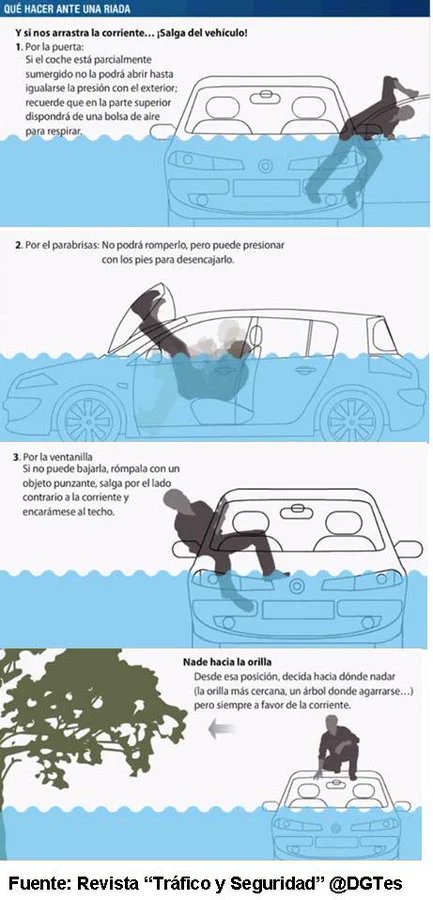 QUÉ HACER ANTE UNA RIADA

Y si nos arrastra la corriente… ¡Salga del vehículo!

1. Por la puerta:
Si el coche está parcialmente sumergido no la podrá abrir hasta igualarse la presión con el exterior; recuerde que en la parte superior dispondrá de una bolsa de aire para respirar.

2. Por el parabrisas: No podrá romperlo, pero puede presionar con los pies para desencajarlo.

3. Por la ventanilla
Si no puede bajarla, rómpala con un objeto punzante, salga por el lado contrario a la corriente y encarámese al techo.

Nade hacia la orilla
Desde esa posición, decida hacia dónde nadar (la orilla más cercana, un árbol donde agarrarse…) pero siempre a favor de la corriente.

Fuente: Revista “Tráfico y Seguridad” @DGTes