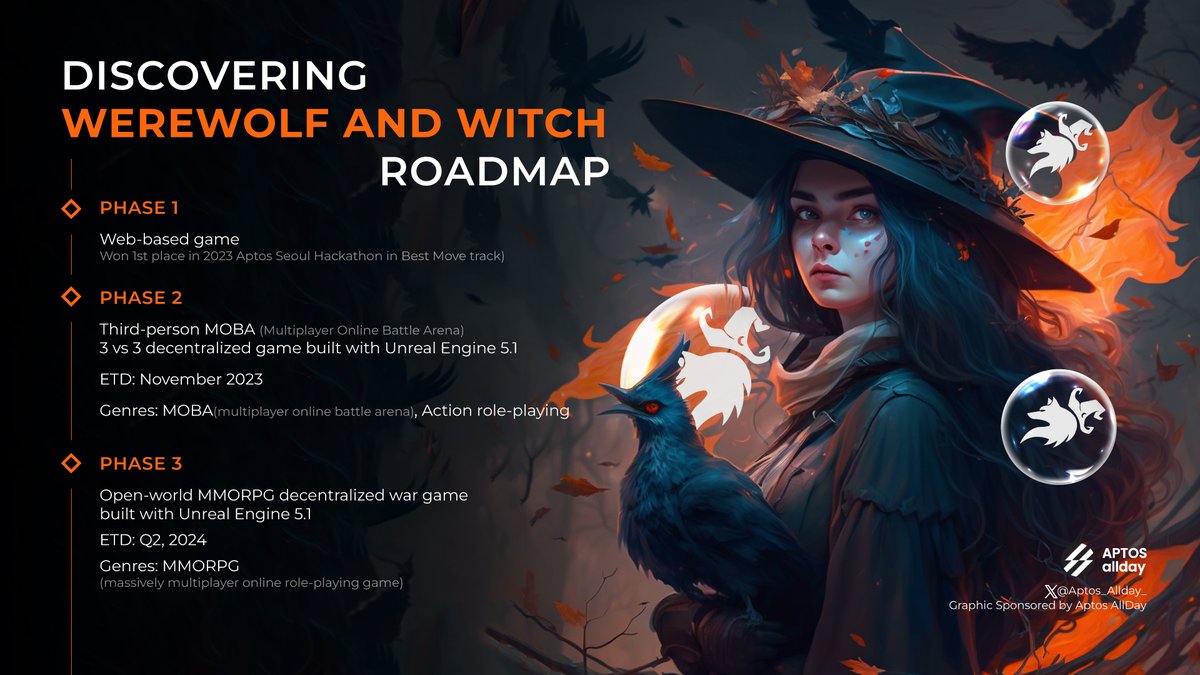 DISCOVERING
WEREWOLF AND WITCH
ROADMAP

PHASE 1

Web-based game
Won 1st place in 2023 Aptos Seoul Hackathon in Best Move track)

PHASE 2

Third-person MOBA (Multiplayer Online Battle Arena)
3 vs 3 decentralized game built with Unreal Engine 5.1

ETD: November 2023

Genres: MOBA(multiplayer online battle arena), Action role-playing

PHASE 3

Open-world MMORPG decentralized war game built with Unreal Engine 5.1

ETD: Q2, 2024

Genres: MMORPG
(massively multiplayer online role-playing game)

APTOS
allday
@Aptos_Allday_
Graphic Sponsored by Aptos AllDay