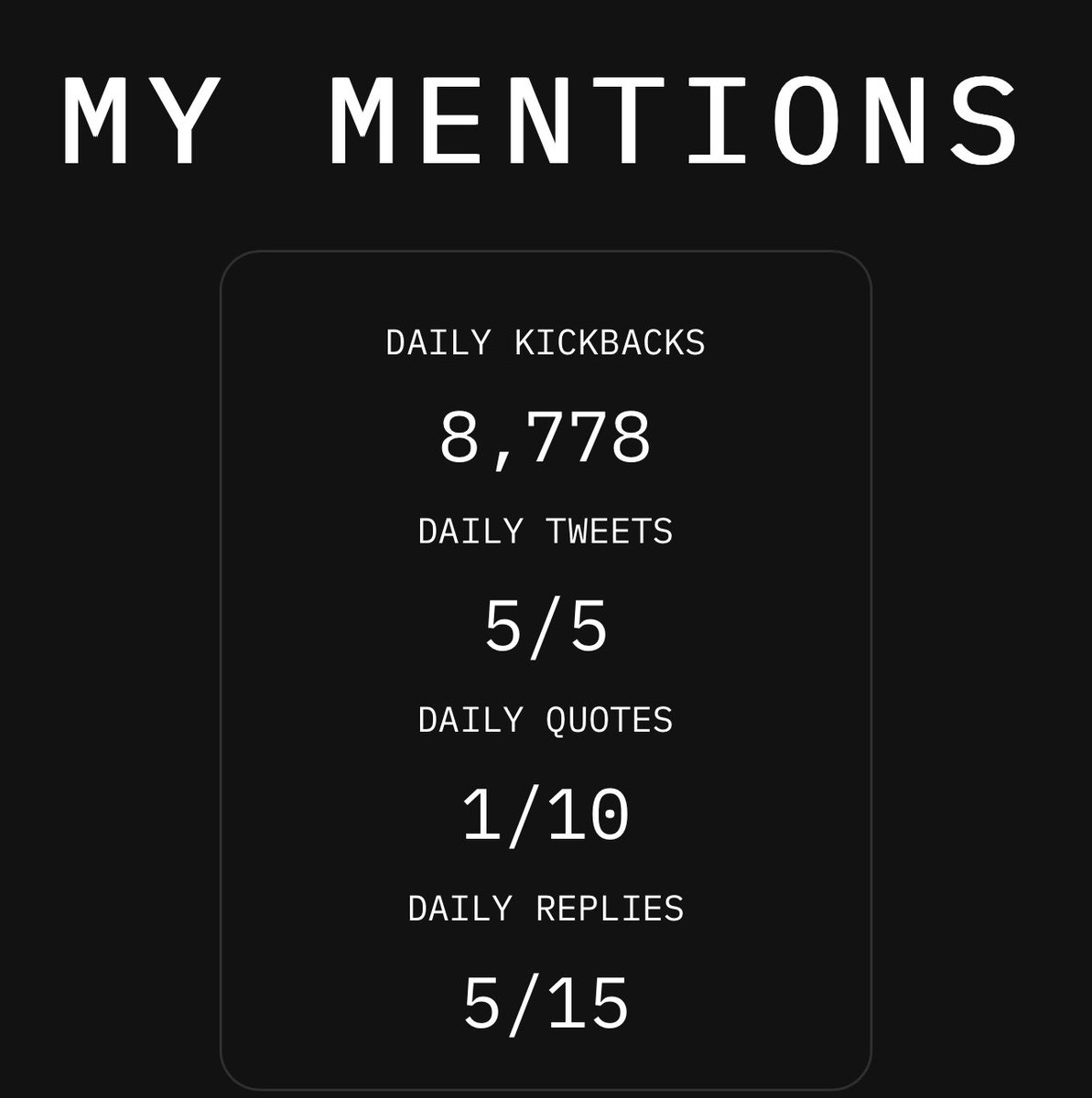 MY MENTIONS

DAILY KICKBACKS

8,778

DAILY TWEETS

5/5

DAILY QUOTES

1/10

DAILY REPLIES

5/15