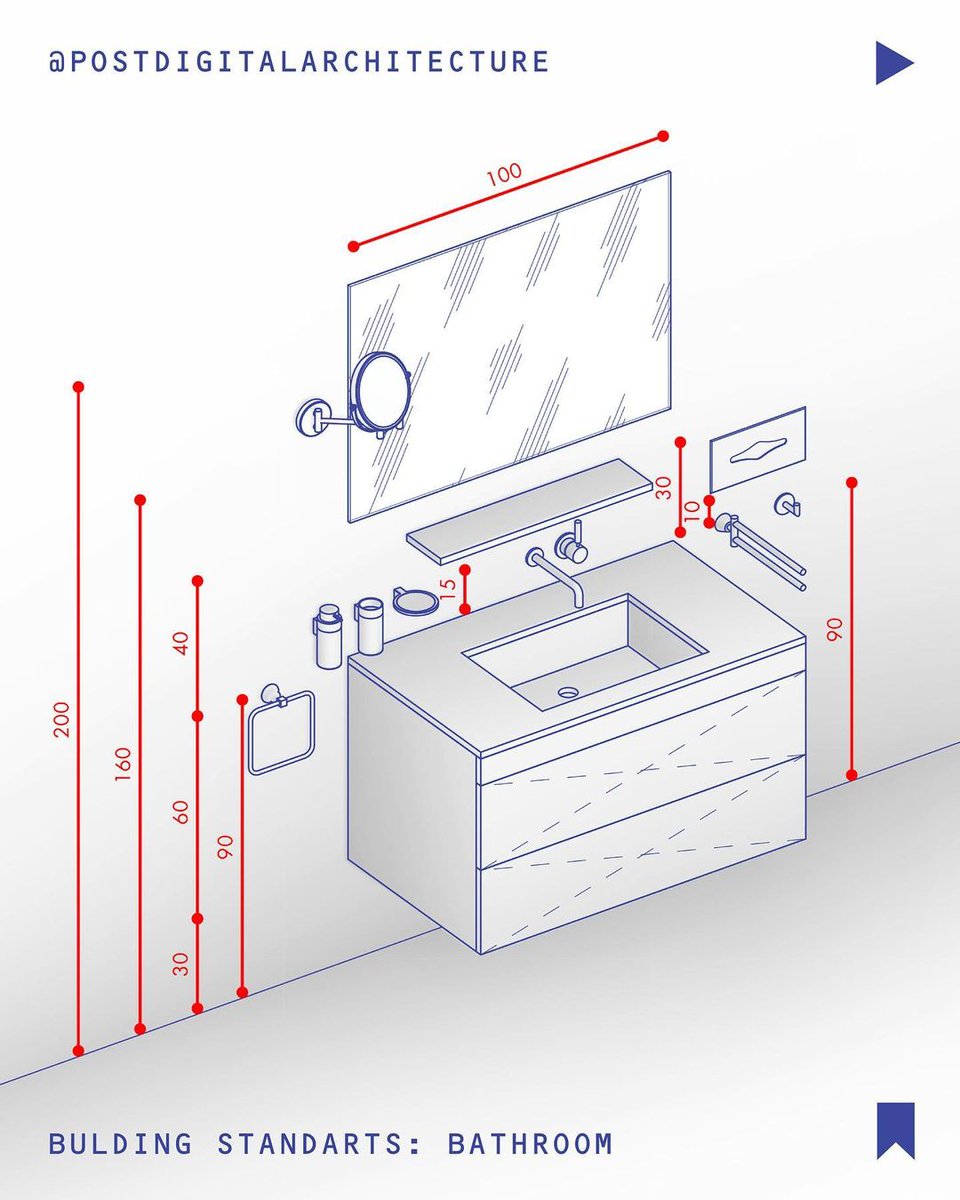 @POSTDIGITALARCHITECTURE

100

200

160

40

60

30

90

15

30

10

90

BULDING STANDARTS: BATHROOM