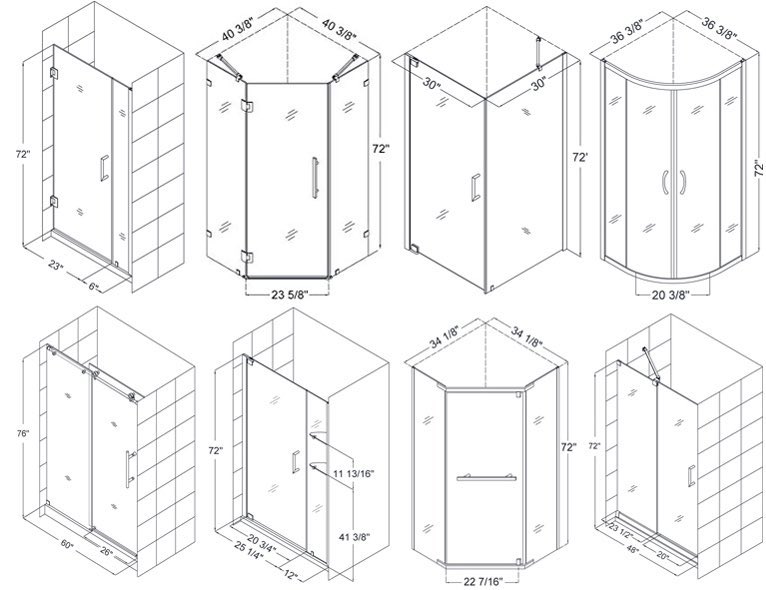 72"
23"
6"

40 3/8"
40 3/8"
72"
23 5/8"

30"
30"
72'

36 3/8"
36 3/8"
72"
20 3/8"

76"
60"
26"

72"
11 13/16"
41 3/8"
20 3/4"
25 1/4"
12"

34 1/8"
34 1/8"
72"
22 7/16"

72"
23 1/2"
48"
20"