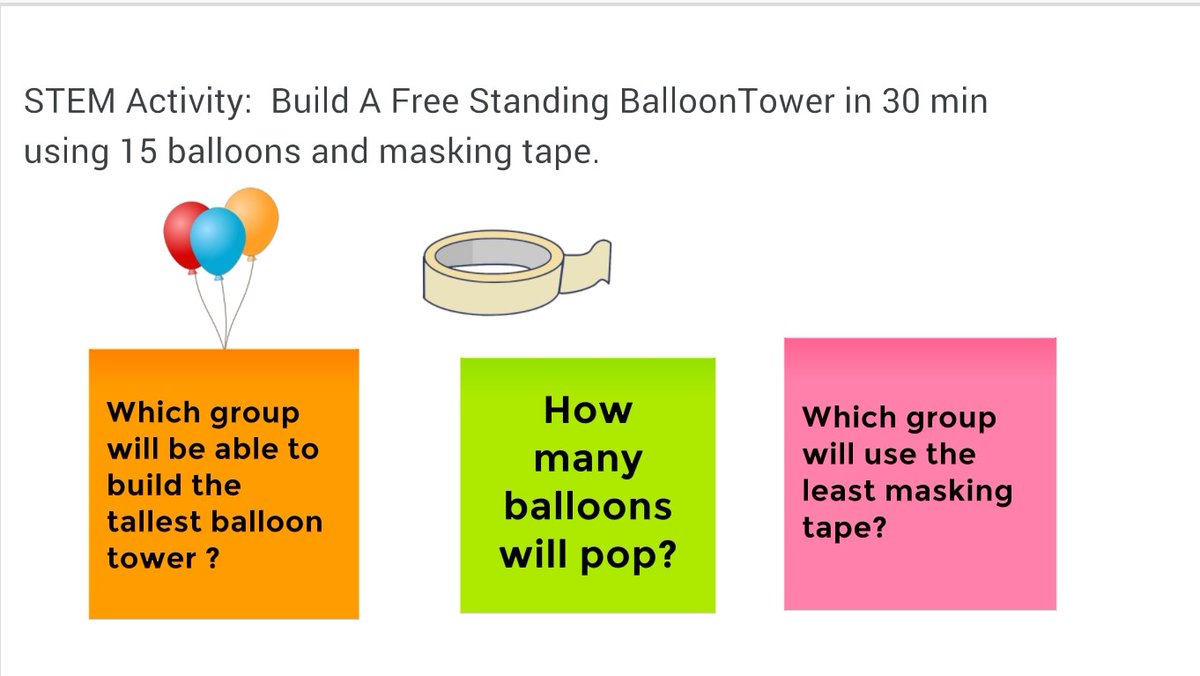 STEM Activity:  Build A Free Standing BalloonTower in 30 min using 15 balloons and masking tape.

Which group will be able to build the tallest balloon tower ?

How many balloons will pop?

Which group will use the least masking tape?