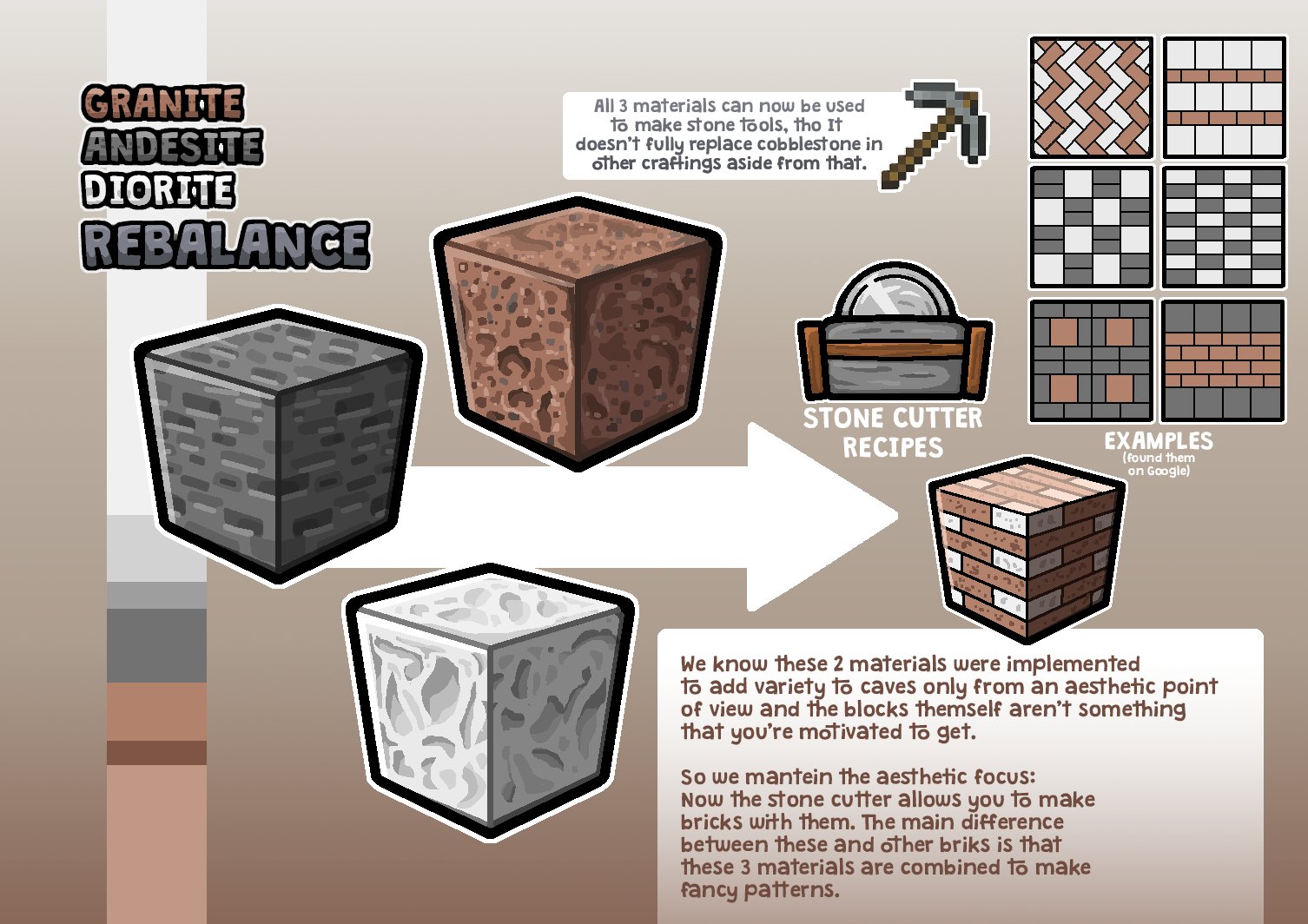 GRANITE
ANDESITE
DIORITE
REBALANCE

All 3 materials can now be used to make stone tools, tho It doesn't fully replace cobblestone in other craftings aside from that.

STONE CUTTER RECIPES

EXAMPLES
(found them on Google)

We know these 2 materials were implemented to add variety to caves only from an aesthetic point of view and the blocks themself aren't something that you're motivated to get.

So we mantein the aesthetic focus:
Now the stone cutter allows you to make bricks with them. The main difference between these and other briks is that these 3 materials are combined to make fancy patterns.