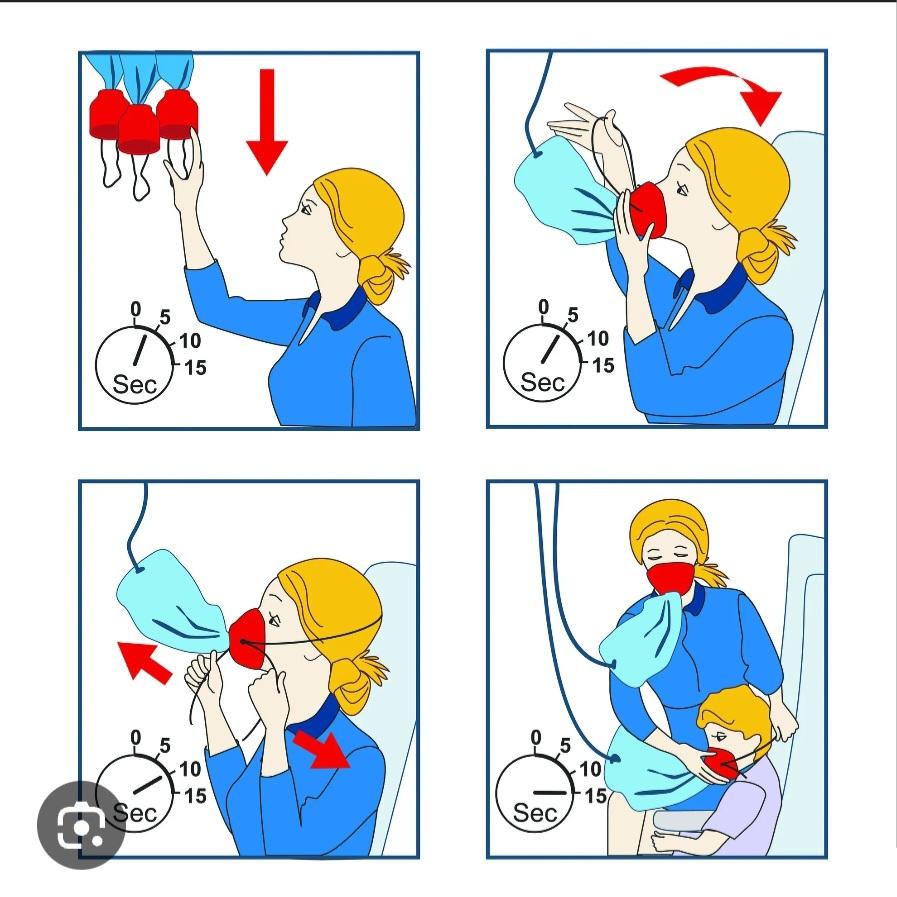 0
5
10
15
Sec

0
5
10
15
Sec

0
5
10
15
Sec

0
5
10
15
Sec