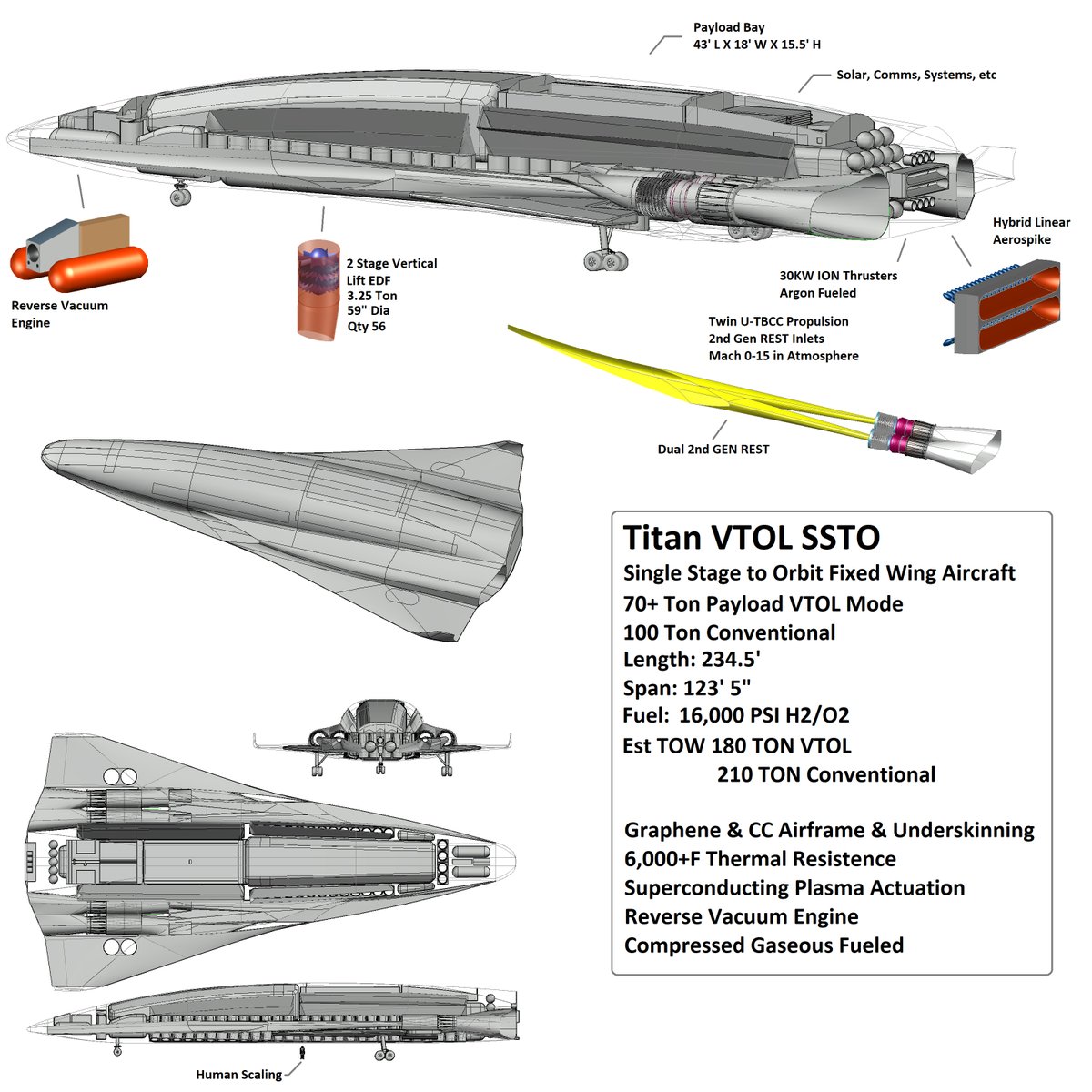 Payload Bay
43' L X 18' W X 15.5' H

Solar, Comms, Systems, etc

Hybrid Linear Aerospike

Reverse Vacuum Engine

2 Stage Vertical Lift EDF
3.25 Ton
59" Dia
Qty 56

30KW ION Thrusters
Argon Fueled

Twin U-TBCC Propulsion
2nd Gen REST Inlets
Mach 0-15 in Atmosphere

Dual 2nd GEN REST

Titan VTOL SSTO
Single Stage to Orbit Fixed Wing Aircraft
70+ Ton Payload VTOL Mode
100 Ton Conventional
Length: 234.5'
Span: 123' 5"
Fuel: 16,000 PSI H2/O2
Est TOW 180 TON VTOL
210 TON Conventional

Graphene & CC Airframe & Underskinning
6,000+F Thermal Resistence
Superconducting Plasma Actuation
Reverse Vacuum Engine
Compressed Gaseous Fueled

Human Scaling