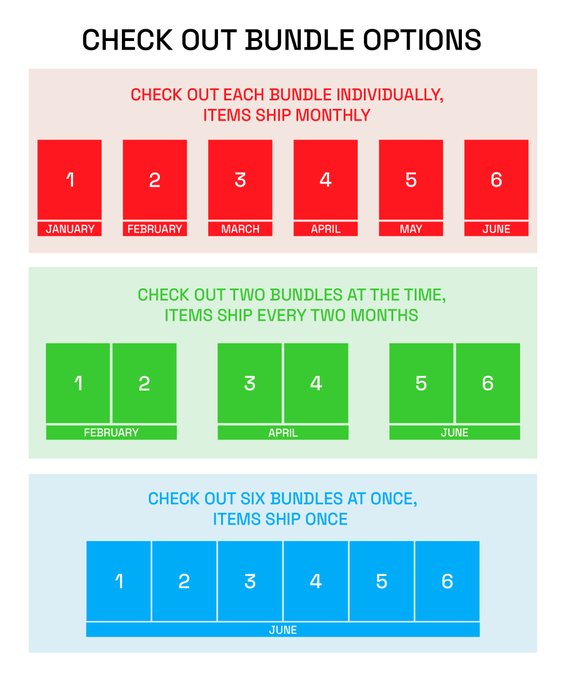 CHECK OUT BUNDLE OPTIONS

CHECK OUT EACH BUNDLE INDIVIDUALLY, ITEMS SHIP MONTHLY

1
JANUARY

2
FEBRUARY

3
MARCH

4
APRIL

5
MAY

6
JUNE

CHECK OUT TWO BUNDLES AT THE TIME, ITEMS SHIP EVERY TWO MONTHS

1 2
FEBRUARY

3 4
APRIL

5 6
JUNE

CHECK OUT SIX BUNDLES AT ONCE, ITEMS SHIP ONCE

1 2 3 4 5 6
JUNE