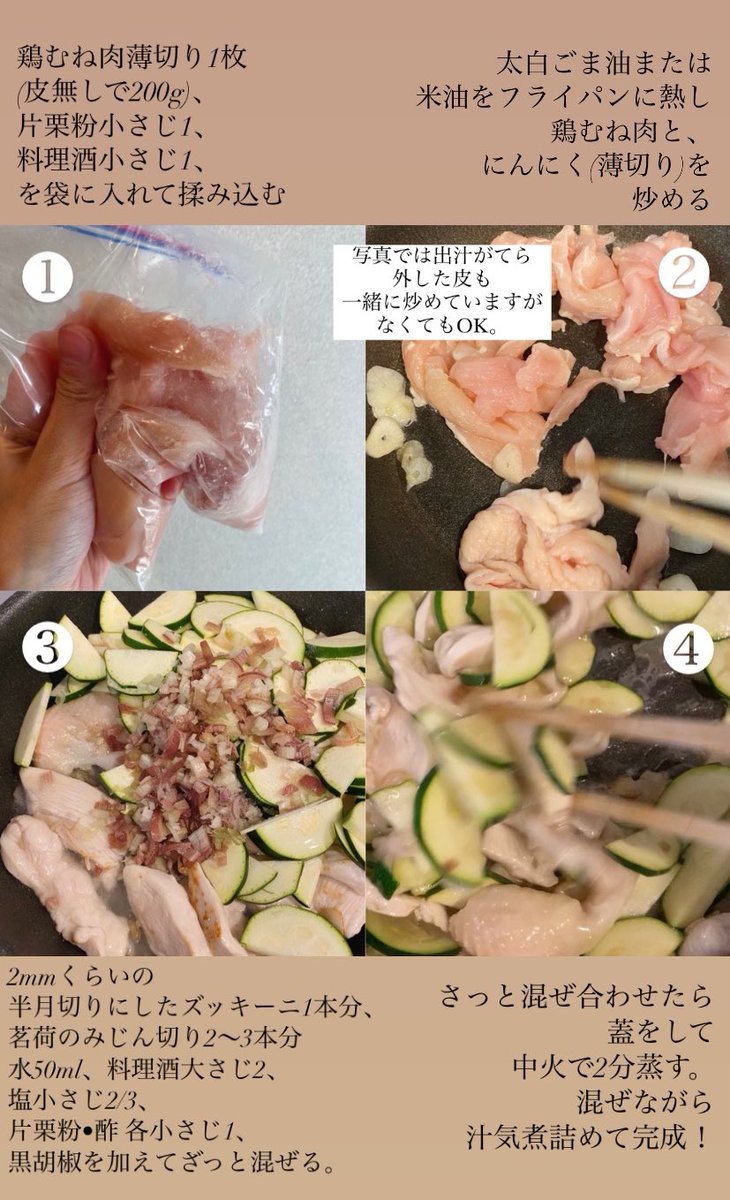 鶏むね肉薄切り1枚
(皮無しで200g)、
片栗粉小さじ1、
料理酒小さじ1、
を袋に入れて揉み込む

太白ごま油または
米油をフライパンに熱し
鶏むね肉と、
にんにく(薄切り)を
炒める

1

写真では出汁がてら
外した皮も
一緒に炒めていますが
なくてもOK。

2

3

4

2mmくらいの
半月切りにしたズッキーニ1本分、
茗荷のみじん切り2〜3本分
水50ml、料理酒大さじ2、
塩小さじ2/3、
片栗粉•酢 各小さじ1、
黒胡椒を加えてざっと混ぜる。

さっと混ぜ合わせたら
蓋をして
中火で2分蒸す。
混ぜながら
汁気煮詰めて完成！