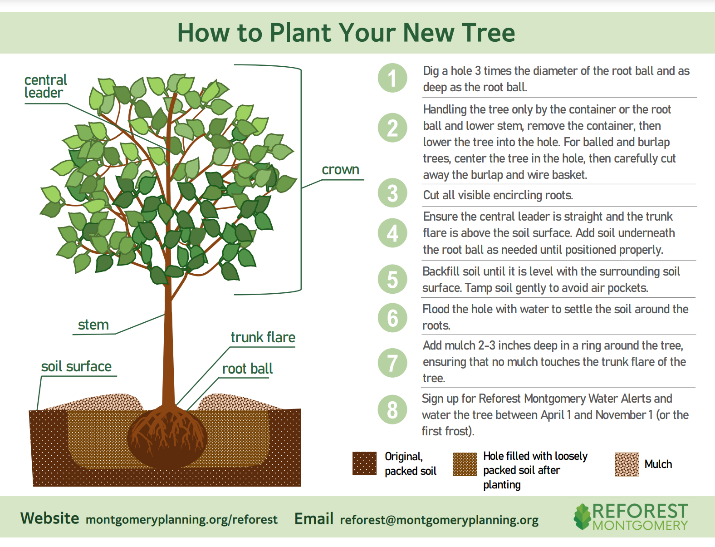 How to Plant Your New Tree

central leader

crown

stem

trunk flare

soil surface

root ball

1 Dig a hole 3 times the diameter of the root ball and as deep as the root ball.

2 Handling the tree only by the container or the root ball and lower stem, remove the container, then lower the tree into the hole. For balled and burlap trees, center the tree in the hole, then carefully cut away the burlap and wire basket.

3 Cut all visible encircling roots.

4 Ensure the central leader is straight and the trunk flare is above the soil surface. Add soil underneath the root ball as needed until positioned properly.

5 Backfill soil until it is level with the surrounding soil surface. Tamp soil gently to avoid air pockets.

6 Flood the hole with water to settle the soil around the roots.

7 Add mulch 2-3 inches deep in a ring around the tree, ensuring that no mulch touches the trunk flare of the tree.

8 Sign up for Reforest Montgomery Water Alerts and water the tree between April 1 and November 1 (or the first frost).

Original, packed soil

Hole filled with loosely packed soil after planting

Mulch

Website montgomeryplanning.org/reforest Email reforest@montgomeryplanning.org

REFOREST MONTGOMERY