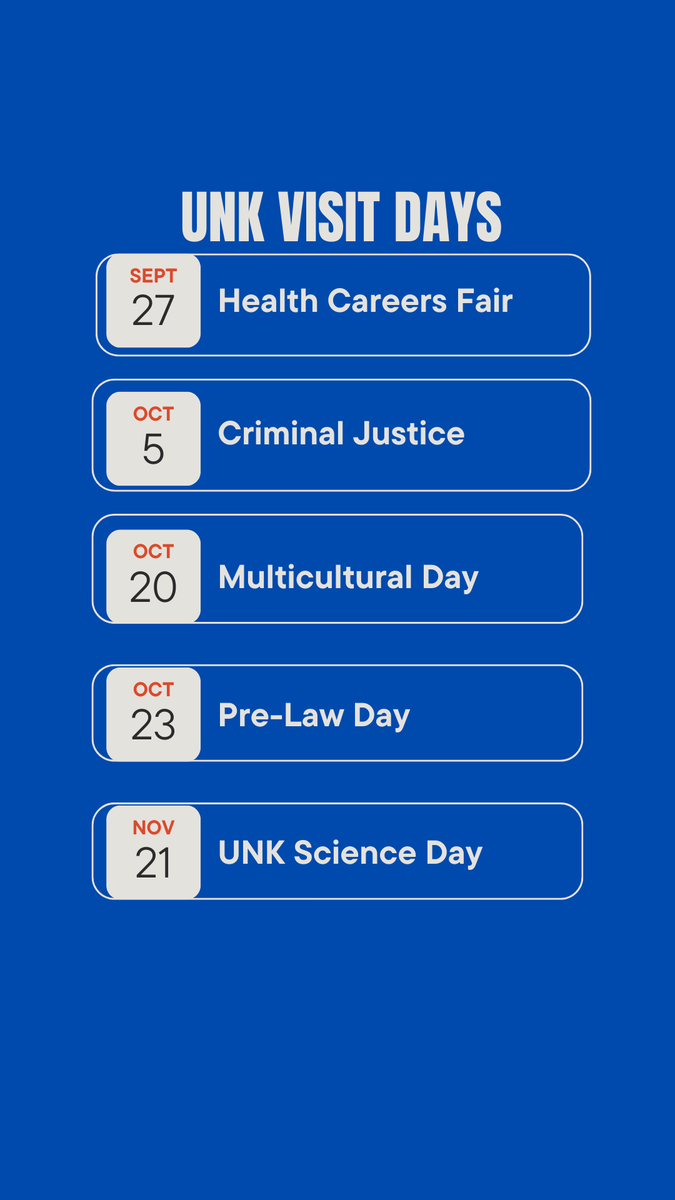 UNK VISIT DAYS

SEPT
27
Health Careers Fair

OCT
5
Criminal Justice

OCT
20
Multicultural Day

OCT
23
Pre-Law Day

NOV
21
UNK Science Day