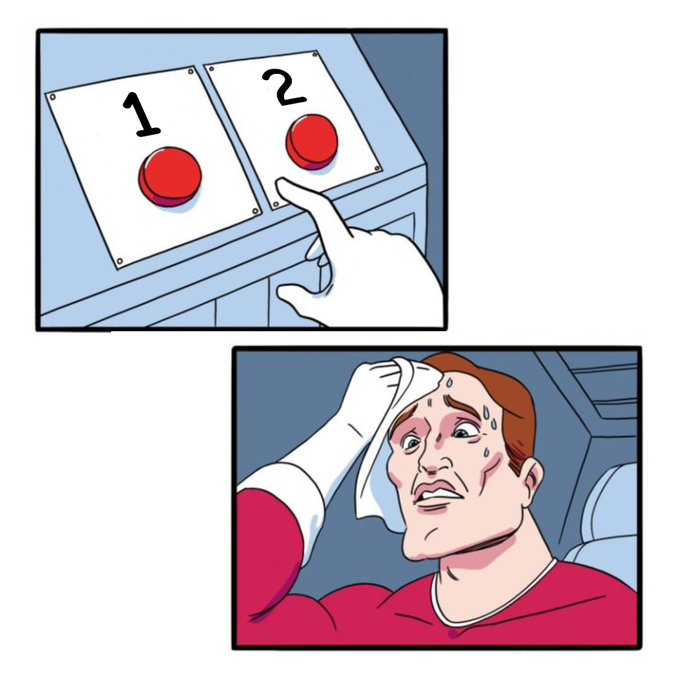 1

2