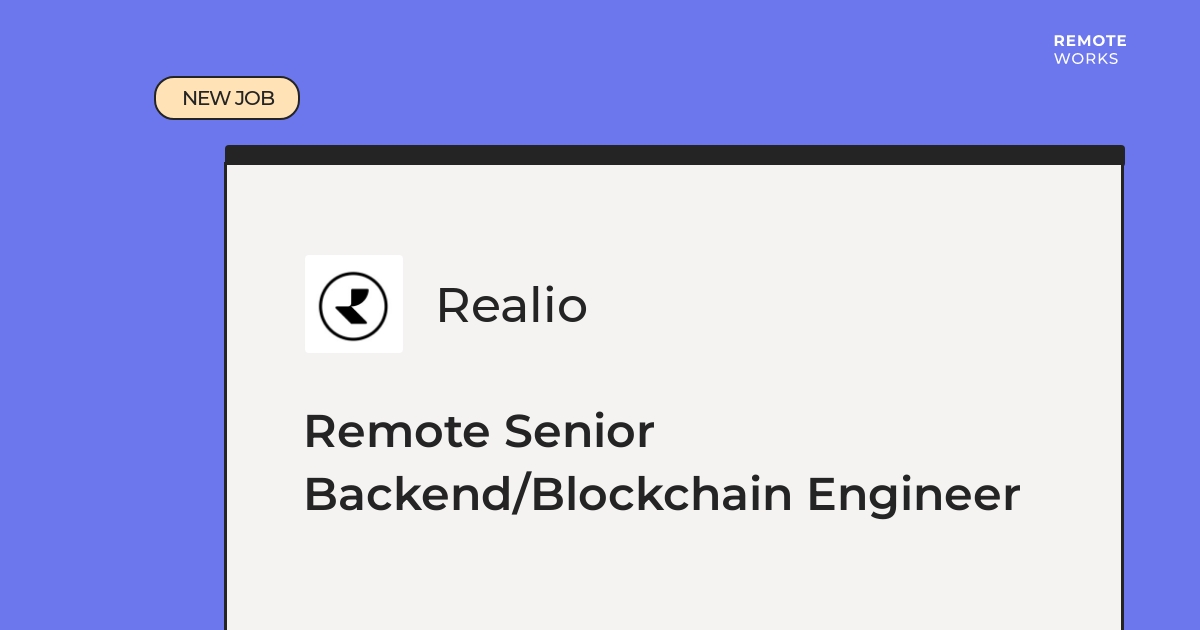 REMOTE
WORKS

NEW JOB

Realio

Remote Senior Backend/Blockchain Engineer