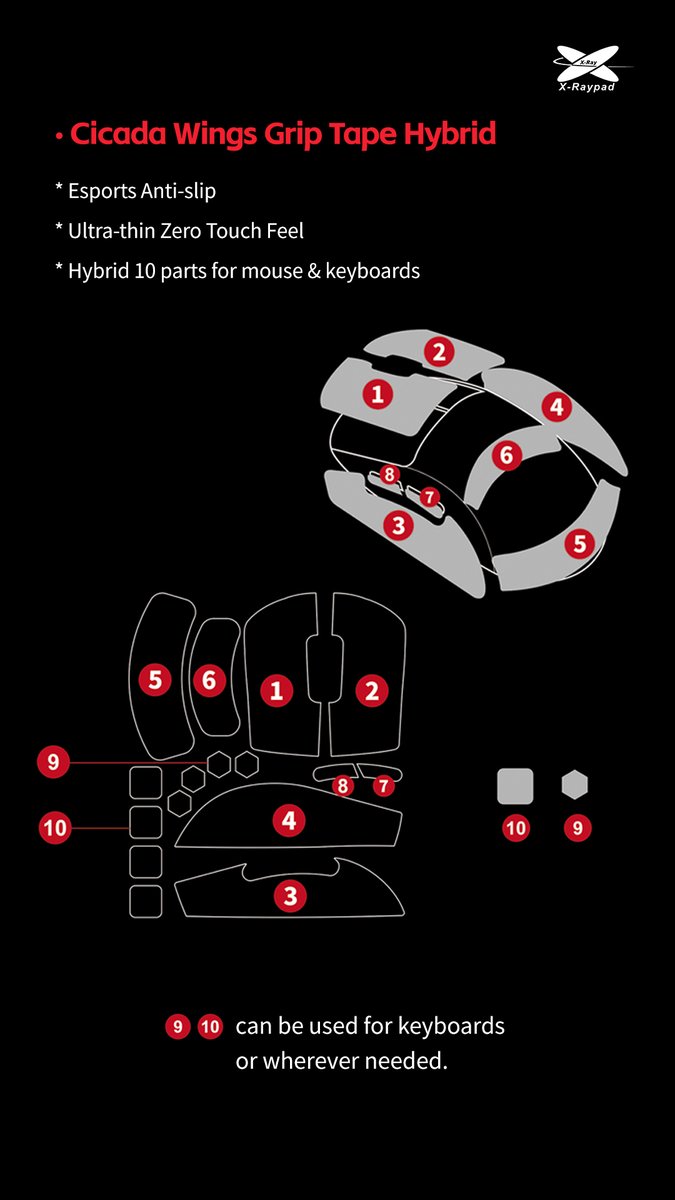 X-Ray
X-Raypad

• Cicada Wings Grip Tape Hybrid

* Esports Anti-slip

* Ultra-thin Zero Touch Feel

* Hybrid 10 parts for mouse & keyboards

2
1
4
6
8
7
3
5

5
6
1
2
9
8
7
10
4
3
10
9

9 10 can be used for keyboards or wherever needed.