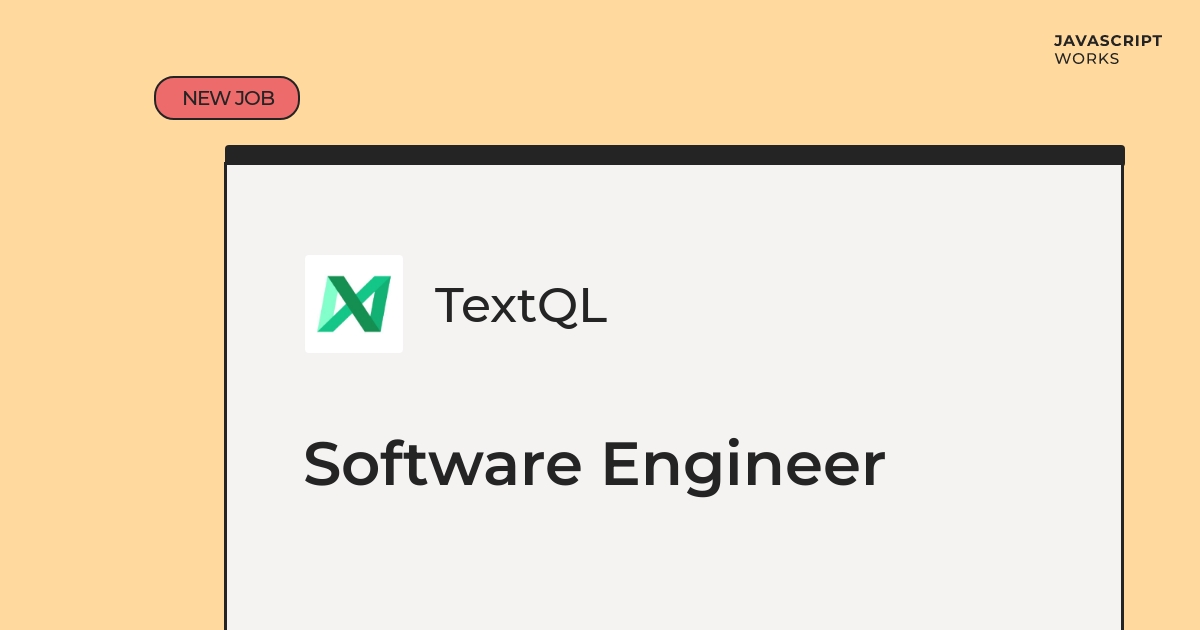 JAVASCRIPT
WORKS

NEW JOB

TextQL

Software Engineer