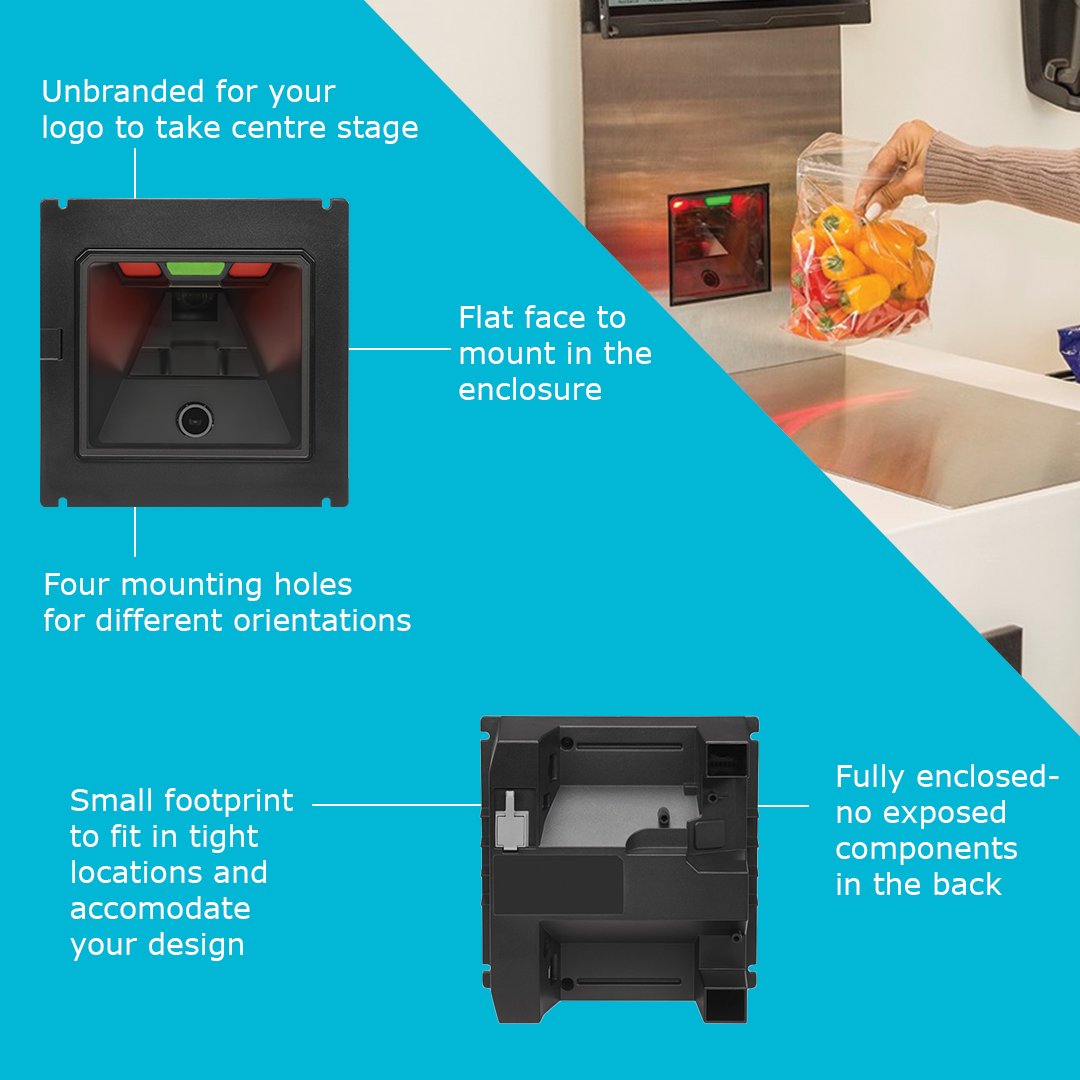 Unbranded for your logo to take centre stage

Flat face to mount in the enclosure

Four mounting holes for different orientations

Small footprint to fit in tight locations and accomodate your design

Fully enclosed- no exposed components in the back