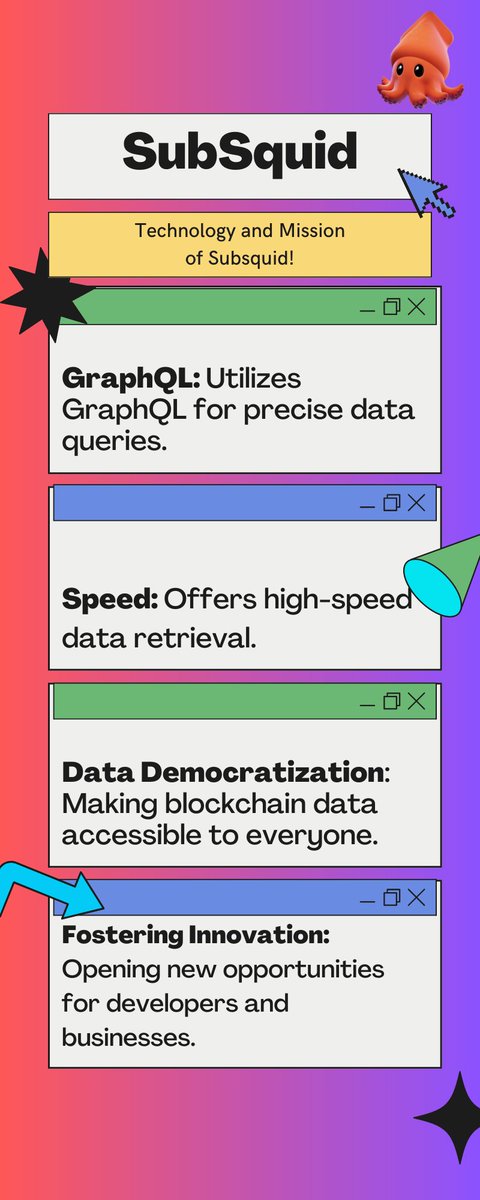 SubSquid

Technology and Mission of Subsquid!

GraphQL: Utilizes GraphQL for precise data queries.

Speed: Offers high-speed data retrieval.

Data Democratization: Making blockchain data accessible to everyone.

Fostering Innovation: Opening new opportunities for developers and businesses.