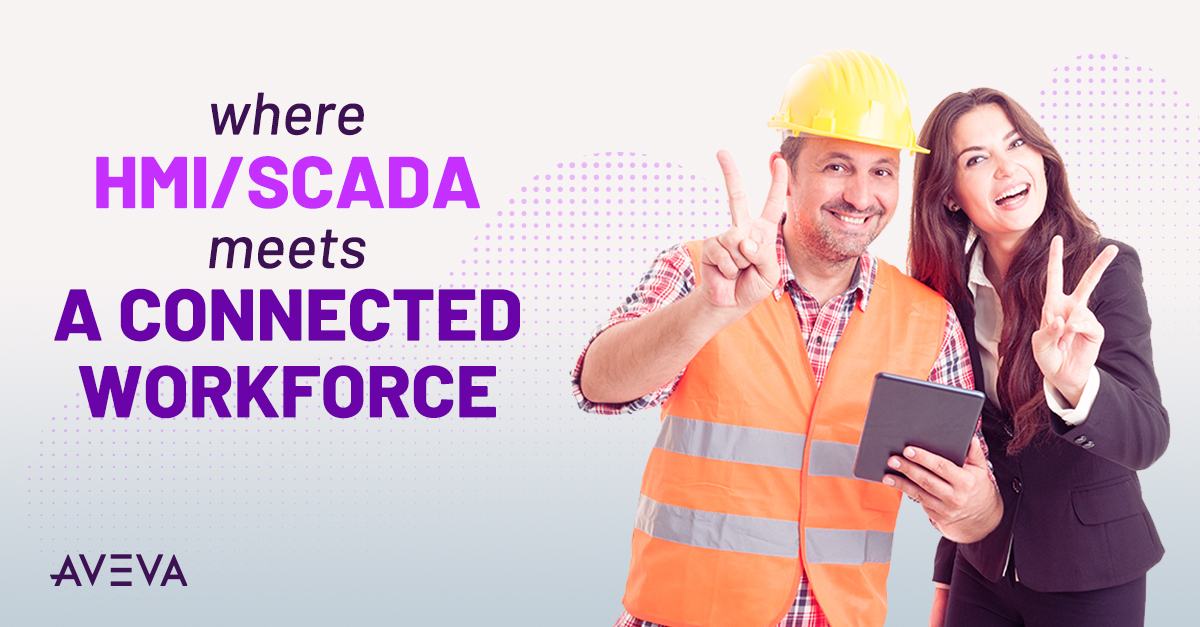 where
HMI/SCADA
meets
A CONNECTED
WORKFORCE

AVEVA