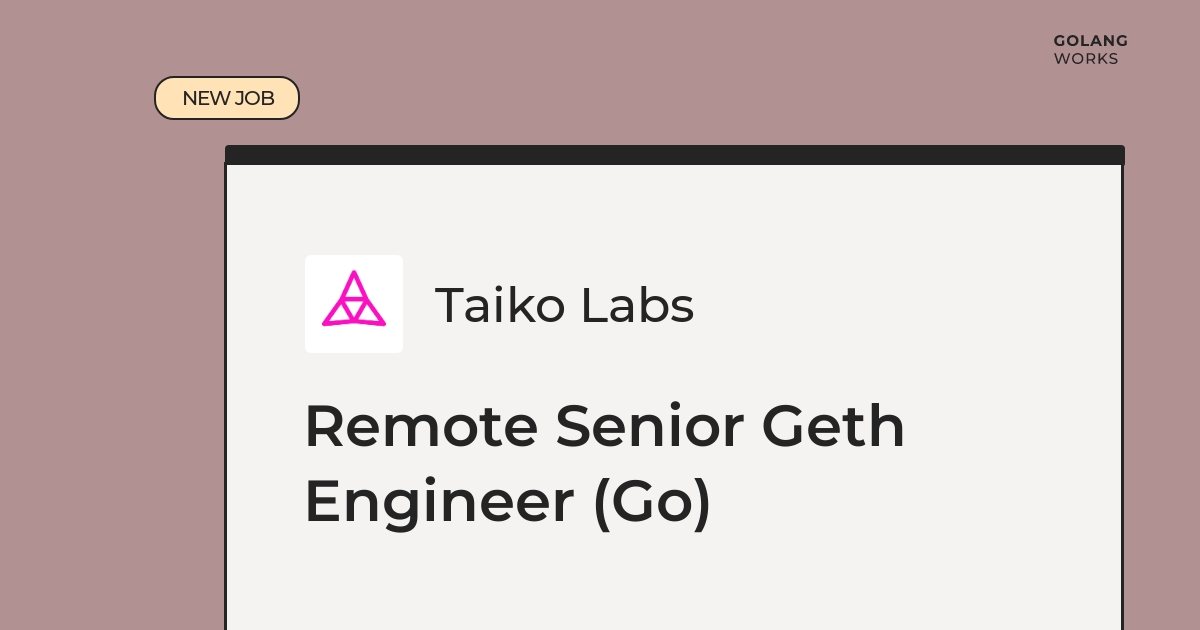 GOLANG
WORKS

NEW JOB

Taiko Labs

Remote Senior Geth Engineer (Go)