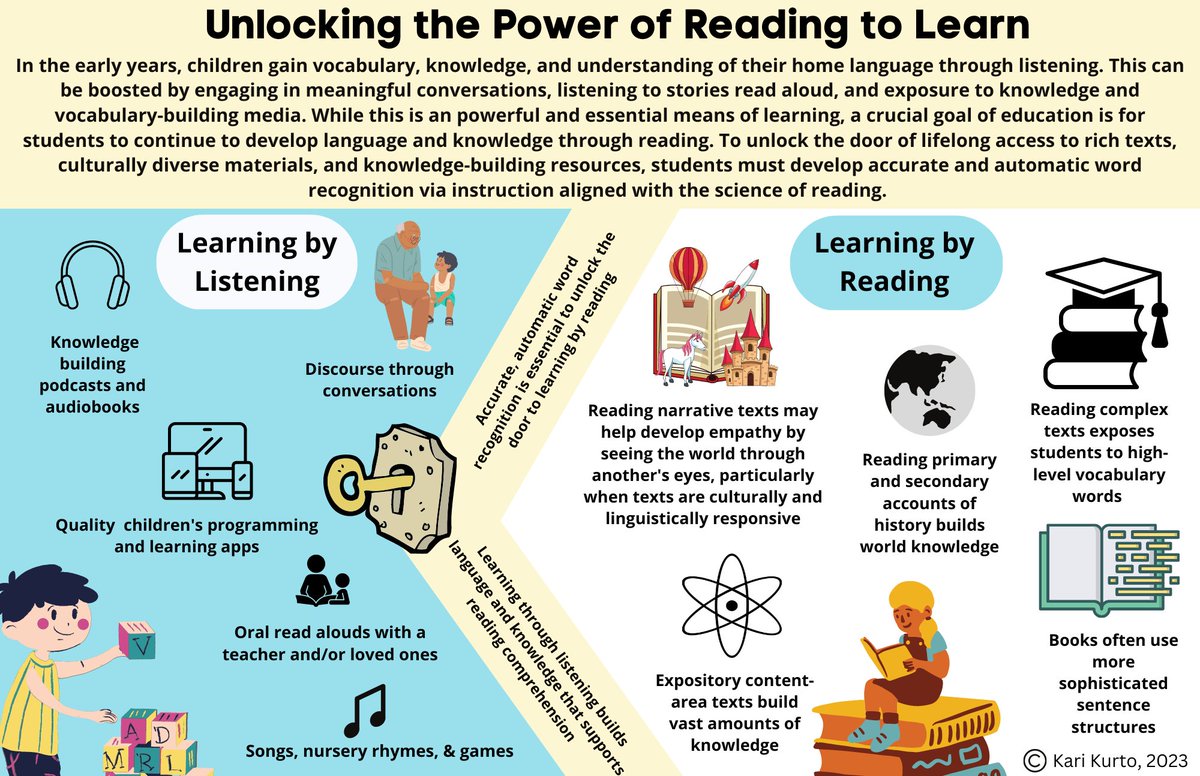 Unlocking the Power of Reading to Learn

In the early years, children gain vocabulary, knowledge, and understanding of their home language through listening. This can be boosted by engaging in meaningful conversations, listening to stories read aloud, and exposure to knowledge and vocabulary-building media. While this is an powerful and essential means of learning, a crucial goal of education is for students to continue to develop language and knowledge through reading. To unlock the door of lifelong access to rich texts, culturally diverse materials, and knowledge-building resources, students must develop accurate and automatic word recognition via instruction aligned with the science of reading.

Learning by Listening

Knowledge building podcasts and audiobooks

Discourse through conversations

Quality children's programming and learning apps

Oral read alouds with a teacher and/or loved ones

Songs, nursery rhymes, & games

V
A D
M R L

Accurate, automatic word recognition is essential to unlock the door to learning by reading

Learning through listening builds language and knowledge that supports reading comprehension

Learning by Reading

Reading narrative texts may help develop empathy by seeing the world through another's eyes, particularly when texts are culturally and linguistically responsive

Reading primary and secondary accounts of history builds world knowledge

Reading complex texts exposes students to high-level vocabulary words

Expository content-area texts build vast amounts of knowledge

Books often use more sophisticated sentence structures

© Kari Kurto, 2023