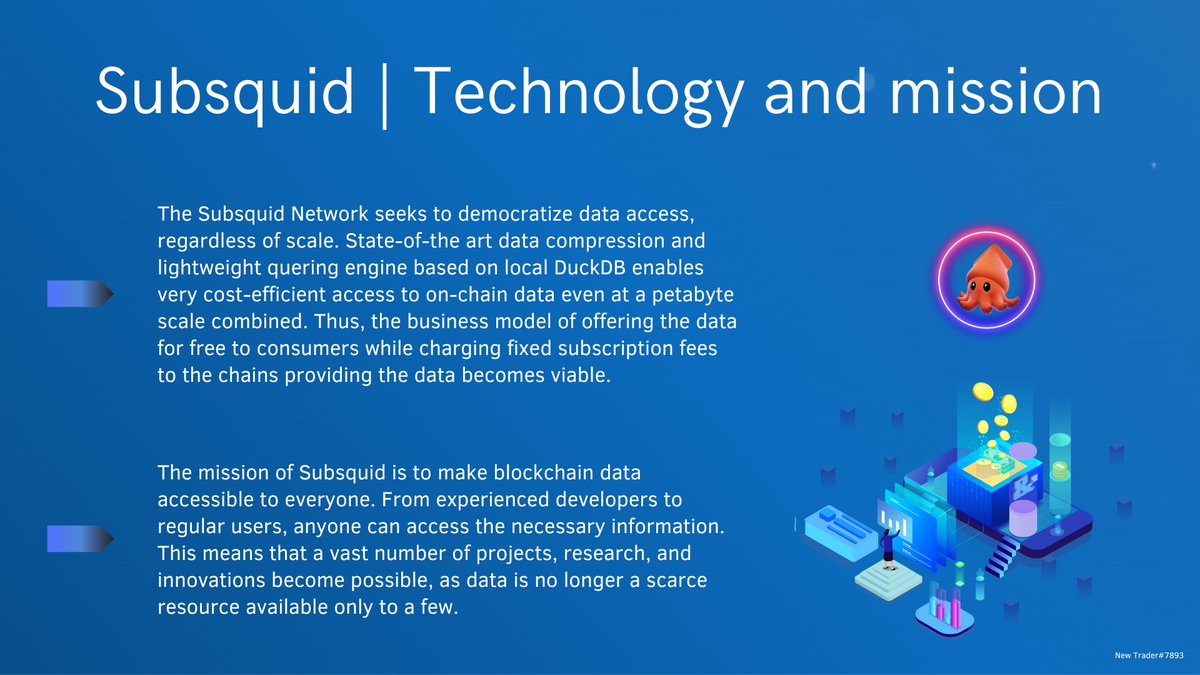 Subsquid | Technology and mission

The Subsquid Network seeks to democratize data access, regardless of scale. State-of-the art data compression and lightweight quering engine based on local DuckDB enables very cost-efficient access to on-chain data even at a petabyte scale combined. Thus, the business model of offering the data for free to consumers while charging fixed subscription fees to the chains providing the data becomes viable.

The mission of Subsquid is to make blockchain data accessible to everyone. From experienced developers to regular users, anyone can access the necessary information. This means that a vast number of projects, research, and innovations become possible, as data is no longer a scarce resource available only to a few.

New Trader#7893