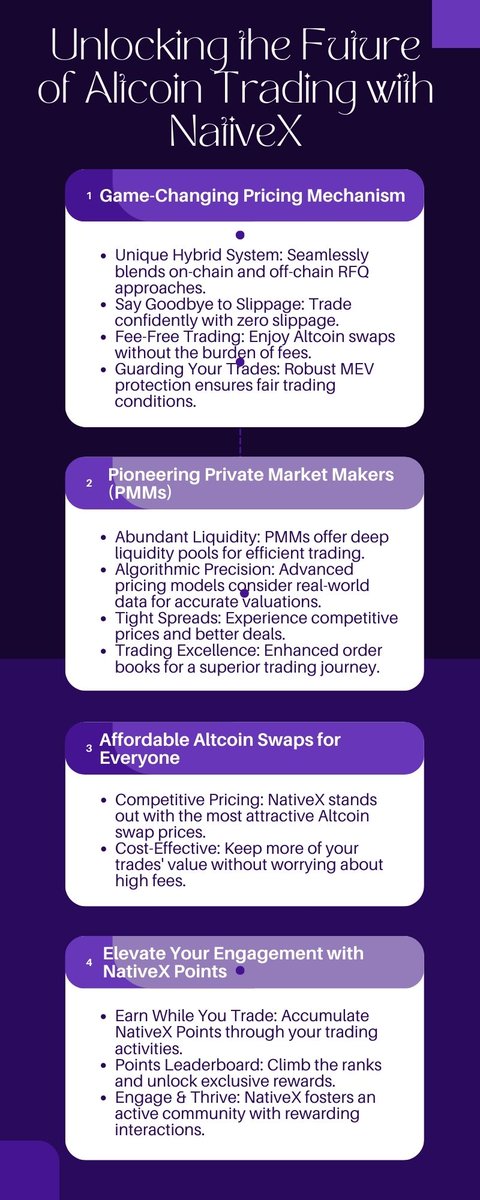 Unlocking the Future of Altcoin Trading with NativeX

1 Game-Changing Pricing Mechanism

- Unique Hybrid System: Seamlessly blends on-chain and off-chain RFQ approaches.
- Say Goodbye to Slippage: Trade confidently with zero slippage.
- Fee-Free Trading: Enjoy Altcoin swaps without the burden of fees.
- Guarding Your Trades: Robust MEV protection ensures fair trading conditions.

2 Pioneering Private Market Makers (PMMs)

- Abundant Liquidity: PMMs offer deep liquidity pools for efficient trading.
- Algorithmic Precision: Advanced pricing models consider real-world data for accurate valuations.
- Tight Spreads: Experience competitive prices and better deals.
- Trading Excellence: Enhanced order books for a superior trading journey.

3 Affordable Altcoin Swaps for Everyone

- Competitive Pricing: NativeX stands out with the most attractive Altcoin swap prices.
- Cost-Effective: Keep more of your trades' value without worrying about high fees.

4 Elevate Your Engagement with NativeX Points

- Earn While You Trade: Accumulate NativeX Points through your trading activities.
- Points Leaderboard: Climb the ranks and unlock exclusive rewards.
- Engage & Thrive: NativeX fosters an active community with rewarding interactions.