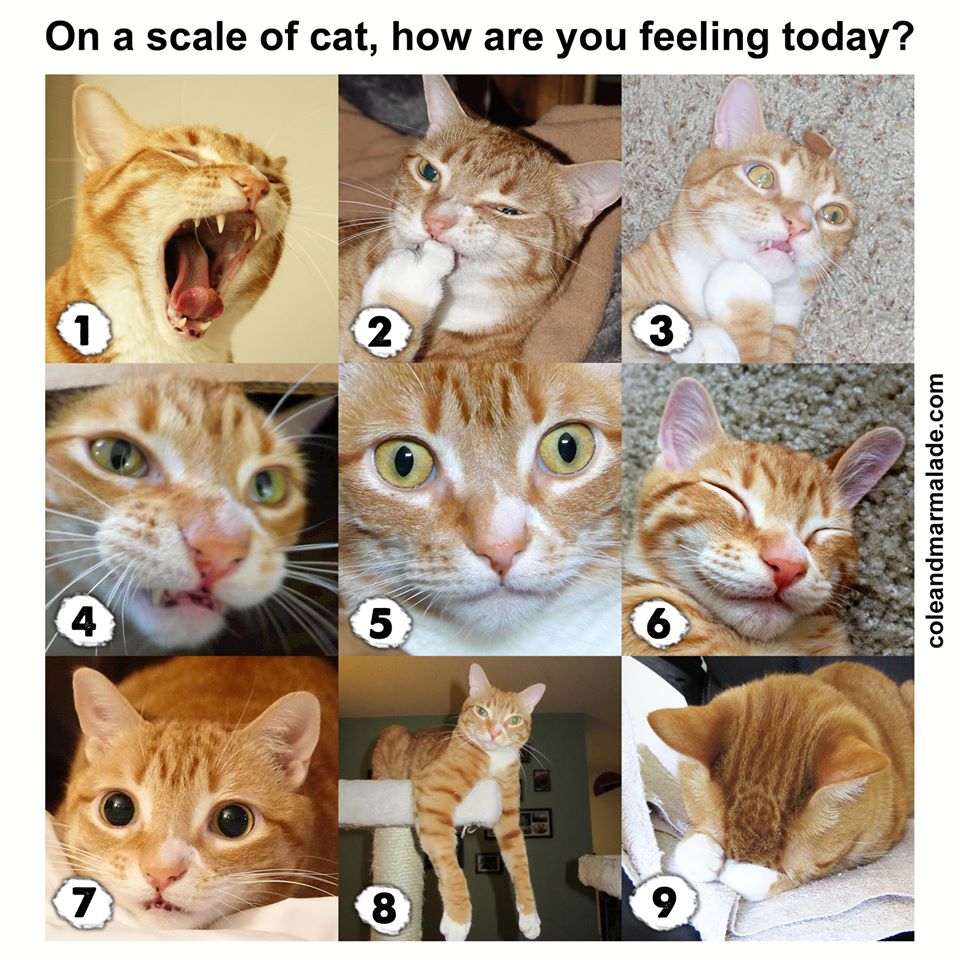 On a scale of cat, how are you feeling today?

1

2

3

4

5

6

7

8

9

coleandmarmalade.com