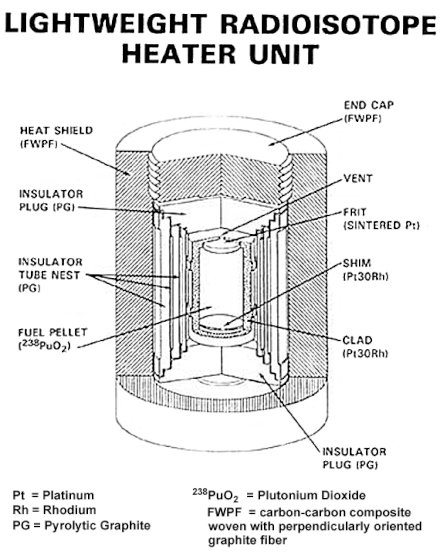 LIGHTWEIGHT RADIOISOTOPE HEATER UNIT

HEAT SHIELD (FWPF)

INSULATOR PLUG (PG)

INSULATOR TUBE NEST (PG)

FUEL PELLET ($^{238}PuO_2$)

END CAP (FWPF)

VENT

FRIT (SINTERED Pt)

SHIM (Pt30Rh)

CLAD (Pt30Rh)

INSULATOR PLUG (PG)

Pt = Platinum
Rh = Rhodium
PG = Pyrolytic Graphite

$^{238}PuO_2$ = Plutonium Dioxide
FWPF = carbon-carbon composite woven with perpendicularly oriented graphite fiber