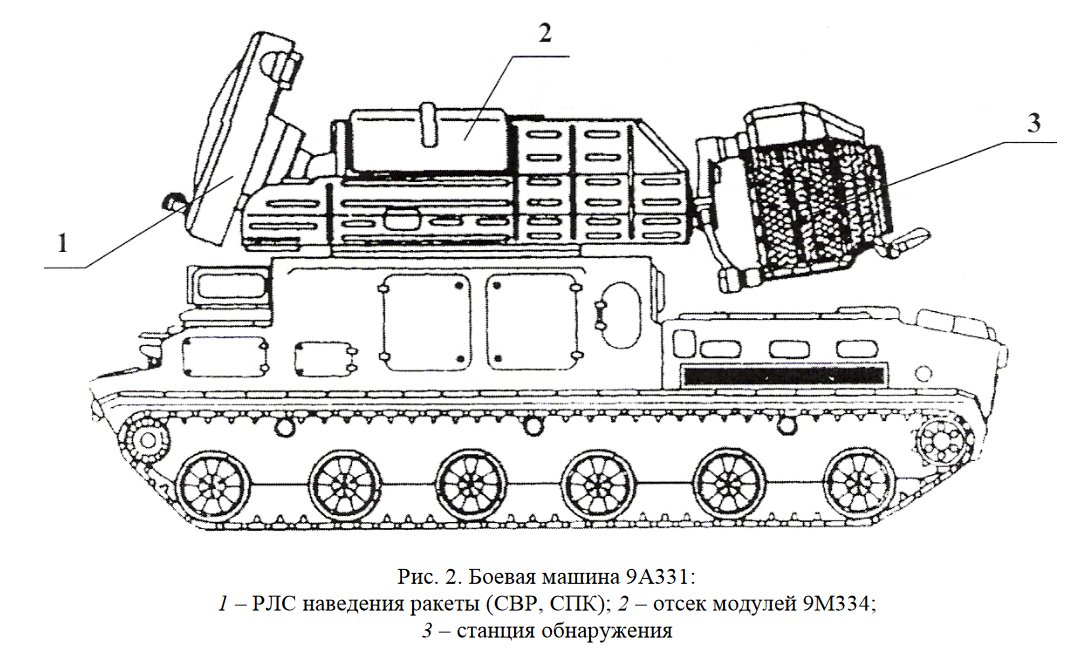 2

3

1

Рис. 2. Боевая машина 9А331:
1 – РЛС наведения ракеты (СВР, СПК); 2 – отсек модулей 9М334;
3 – станция обнаружения