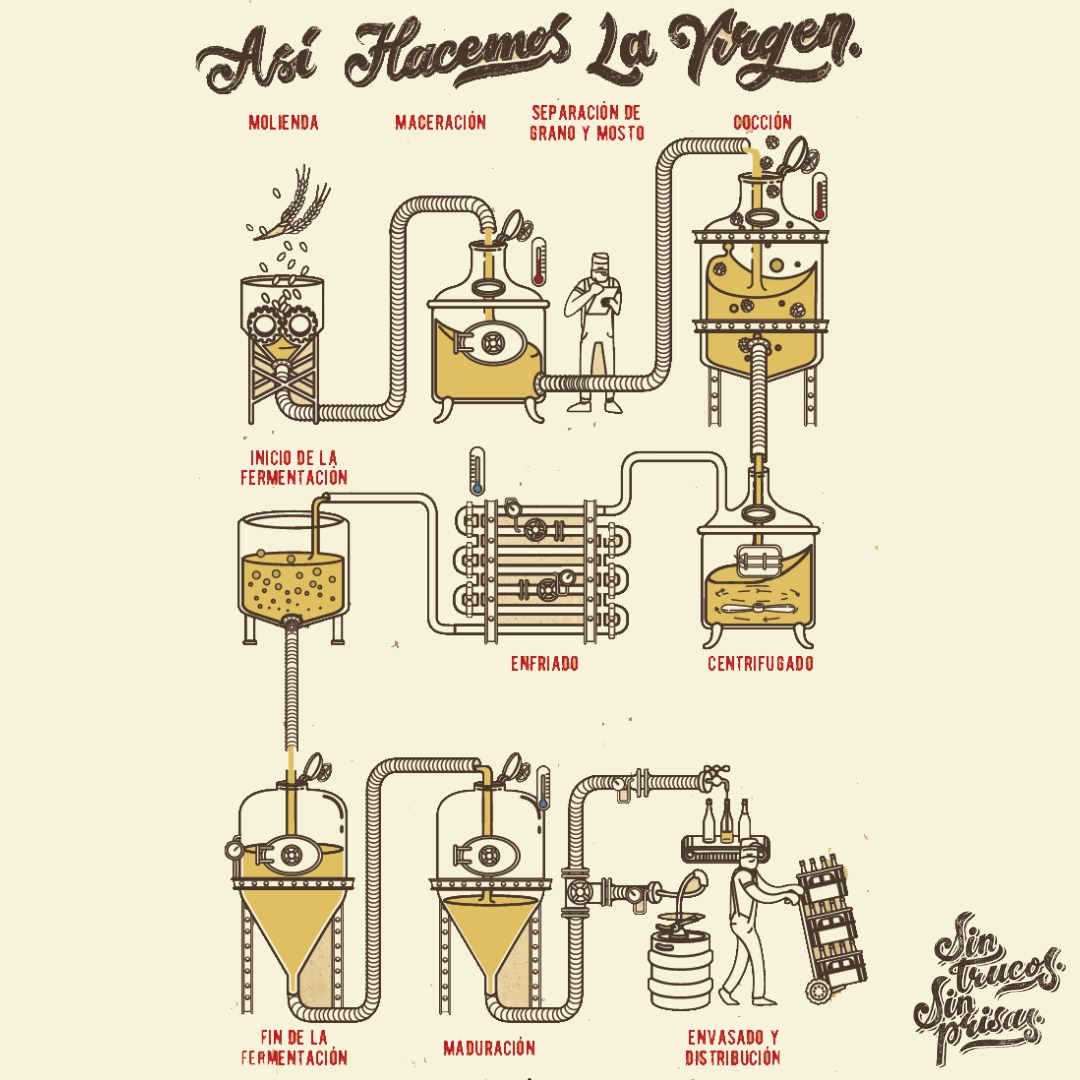 Así Hacemos La Virgen.

MOLIENDA

MACERACIÓN

SEPARACIÓN DE GRANO Y MOSTO

COCCIÓN

INICIO DE LA FERMENTACIÓN

ENFRIADO

CENTRIFUGADO

FIN DE LA FERMENTACIÓN

MADURACIÓN

ENVASADO Y DISTRIBUCIÓN

Sin trucos. Sin prisas.