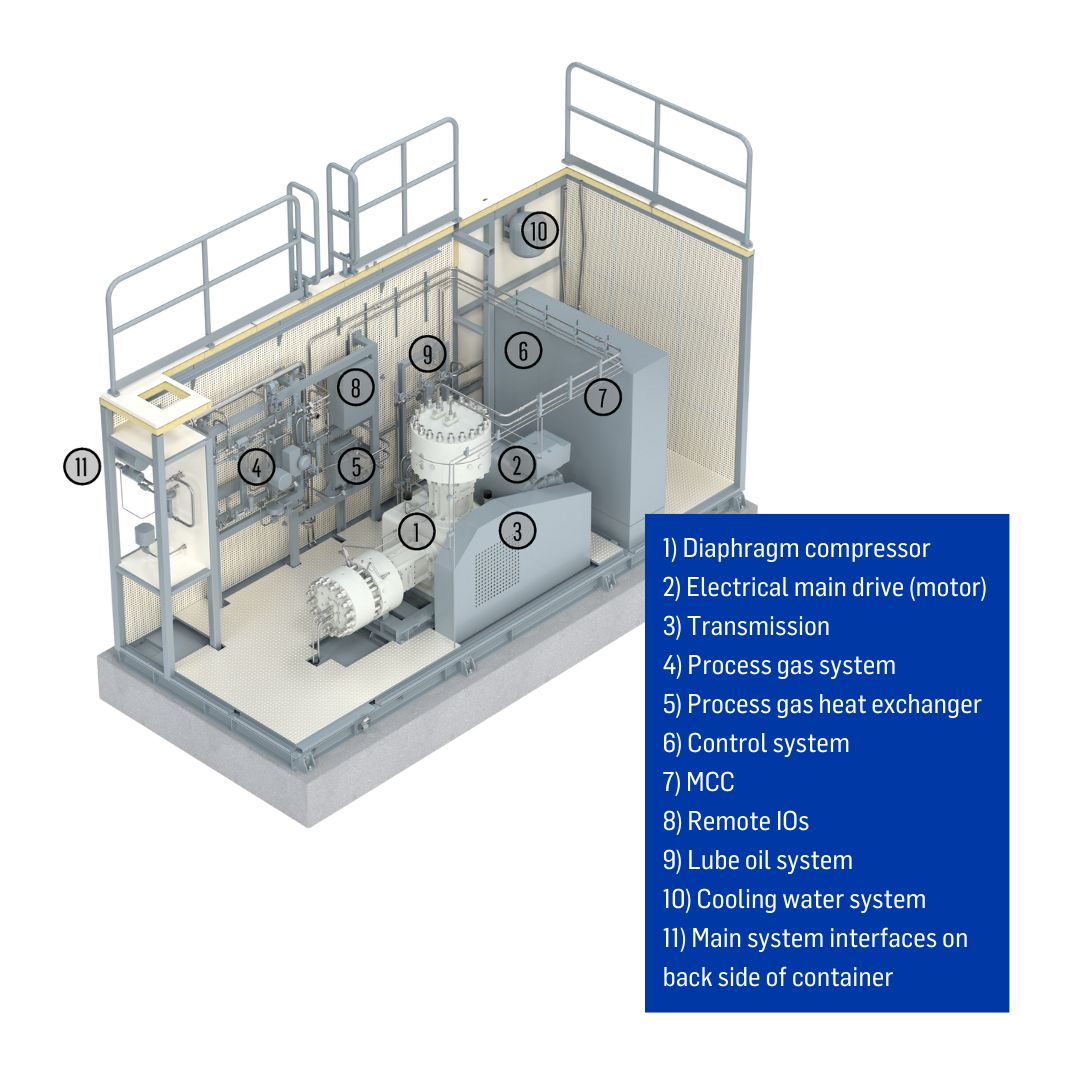 10

9

6

8

7

11

4

5

2

1

3

1) Diaphragm compressor
2) Electrical main drive (motor)
3) Transmission
4) Process gas system
5) Process gas heat exchanger
6) Control system
7) MCC
8) Remote IOs
9) Lube oil system
10) Cooling water system
11) Main system interfaces on back side of container