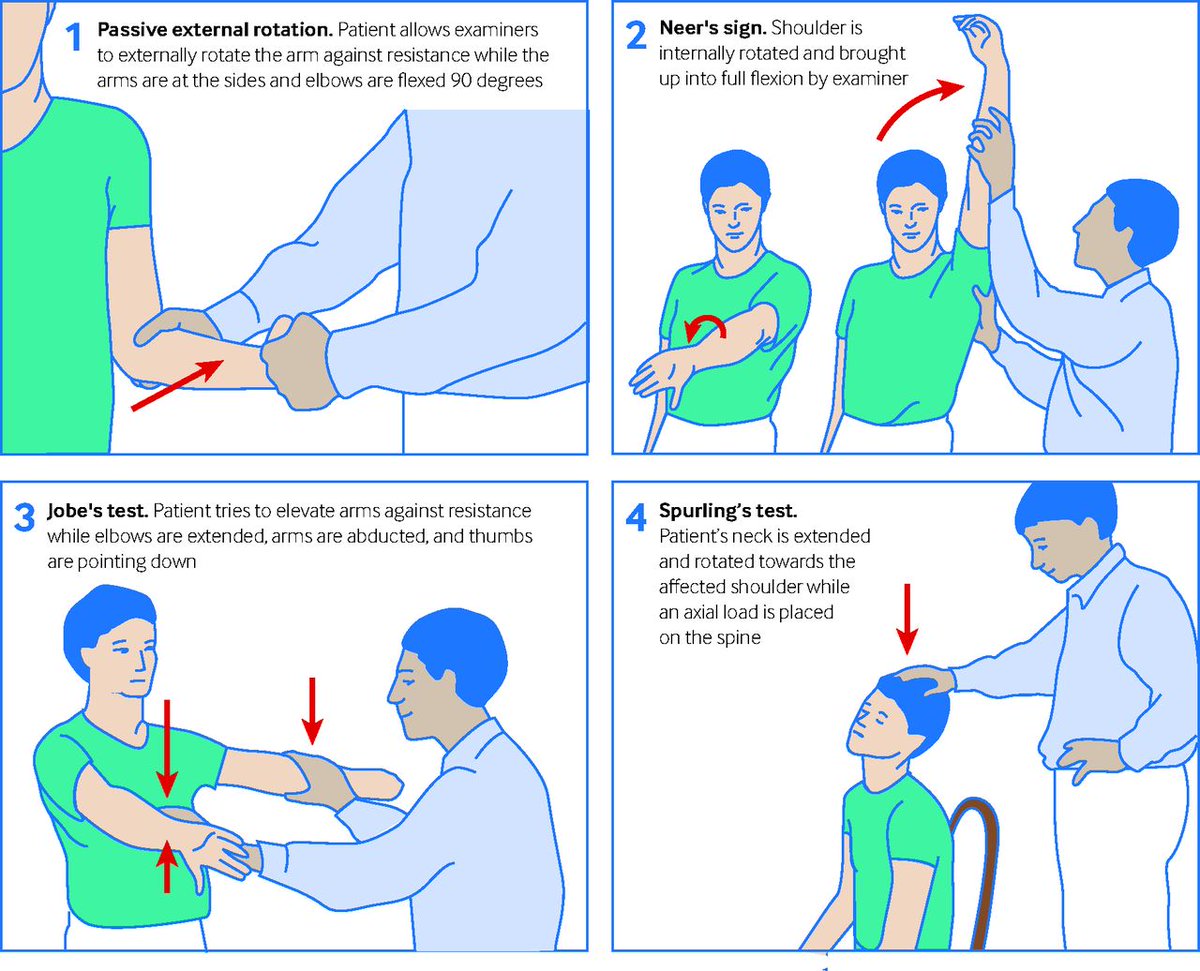 1 **Passive external rotation.** Patient allows examiners to externally rotate the arm against resistance while the arms are at the sides and elbows are flexed 90 degrees

2 **Neer's sign.** Shoulder is internally rotated and brought up into full flexion by examiner

3 **Jobe's test.** Patient tries to elevate arms against resistance while elbows are extended, arms are abducted, and thumbs are pointing down

4 **Spurling's test.** Patient's neck is extended and rotated towards the affected shoulder while an axial load is placed on the spine