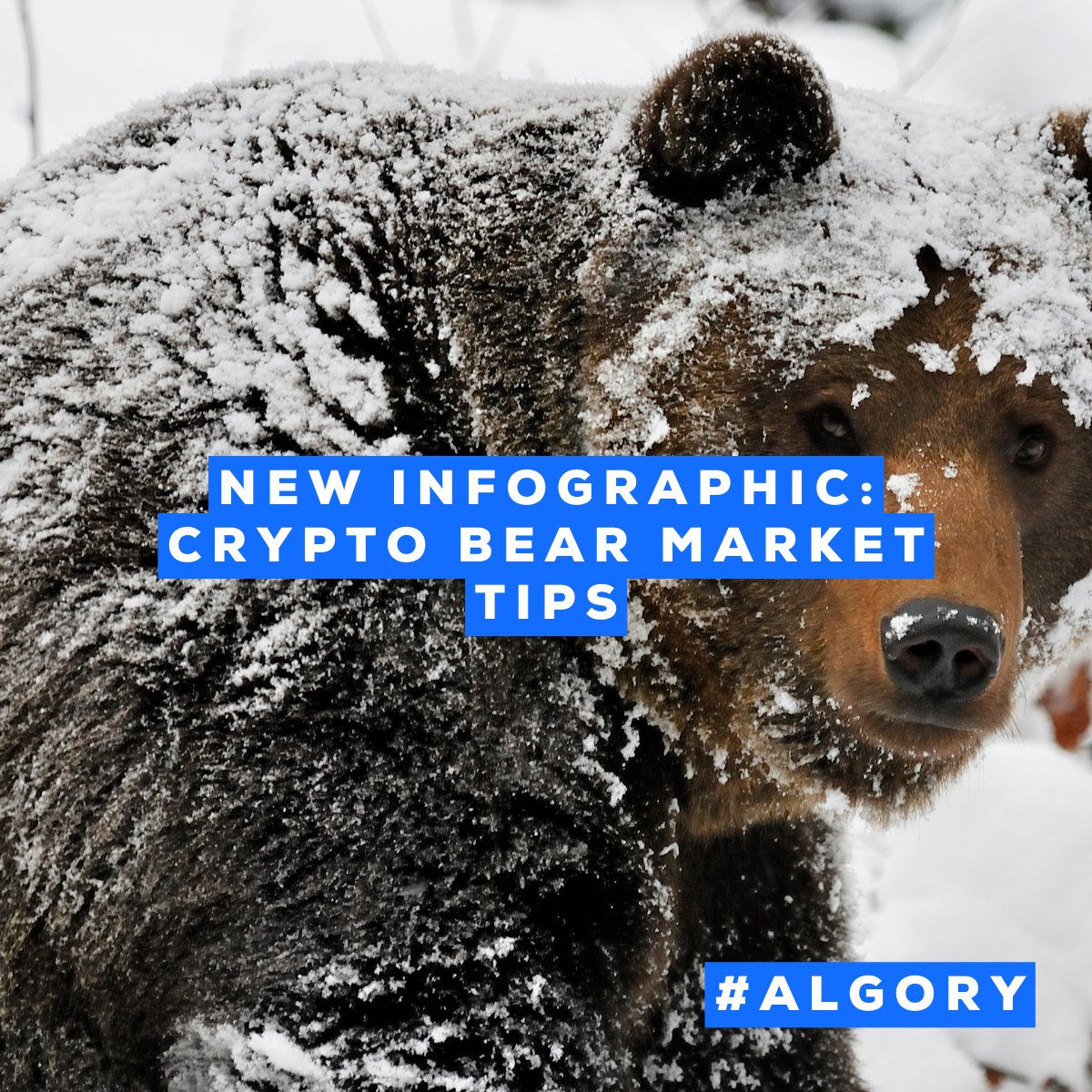 NEW INFOGRAPHIC: CRYPTO BEAR MARKET TIPS

#ALGORY