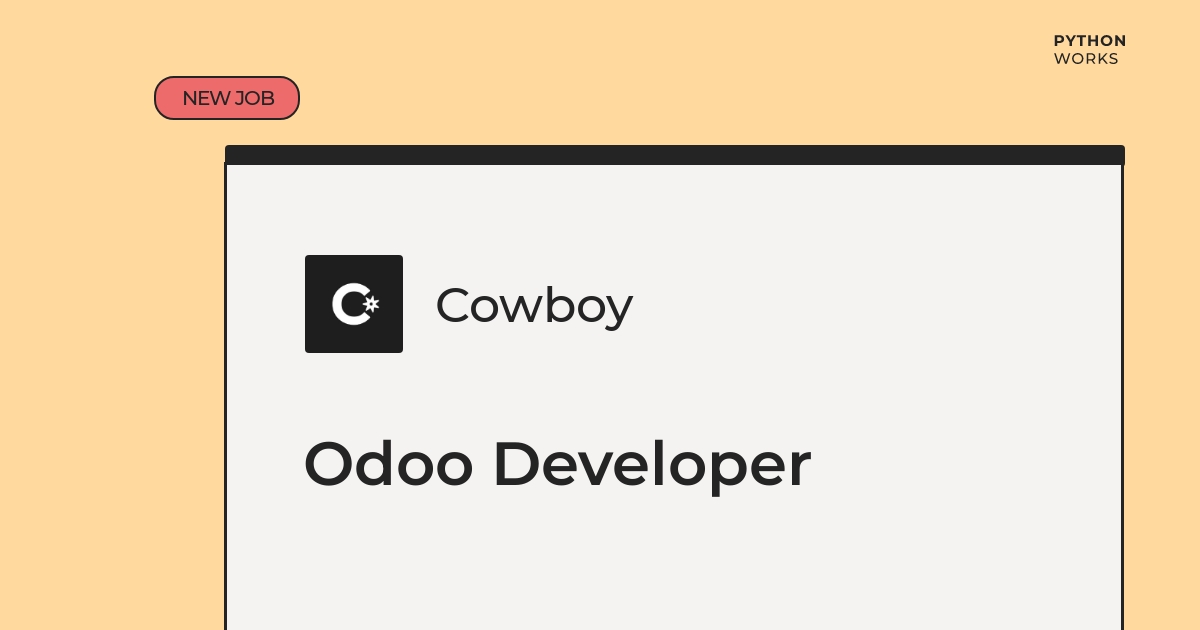 PYTHON
WORKS

NEW JOB

Cowboy

Odoo Developer