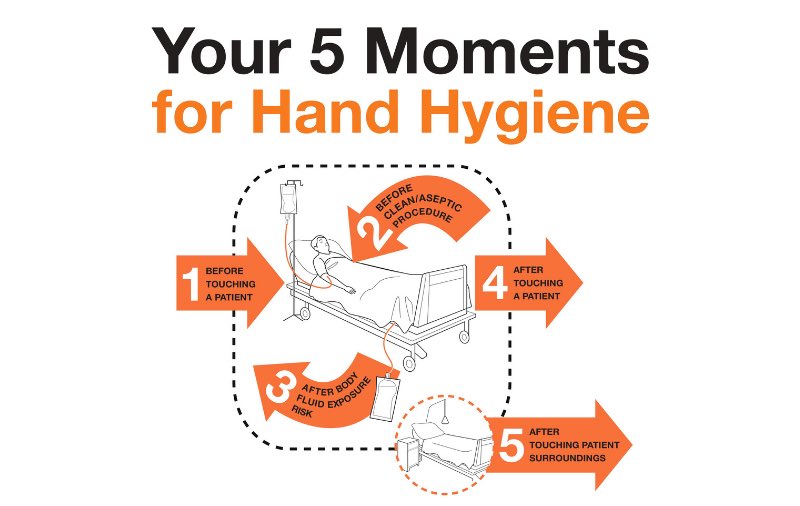 Your 5 Moments
for Hand Hygiene

1 BEFORE TOUCHING A PATIENT

2 BEFORE CLEAN/ASEPTIC PROCEDURE

3 AFTER BODY FLUID EXPOSURE RISK

4 AFTER TOUCHING A PATIENT

5 AFTER TOUCHING PATIENT SURROUNDINGS