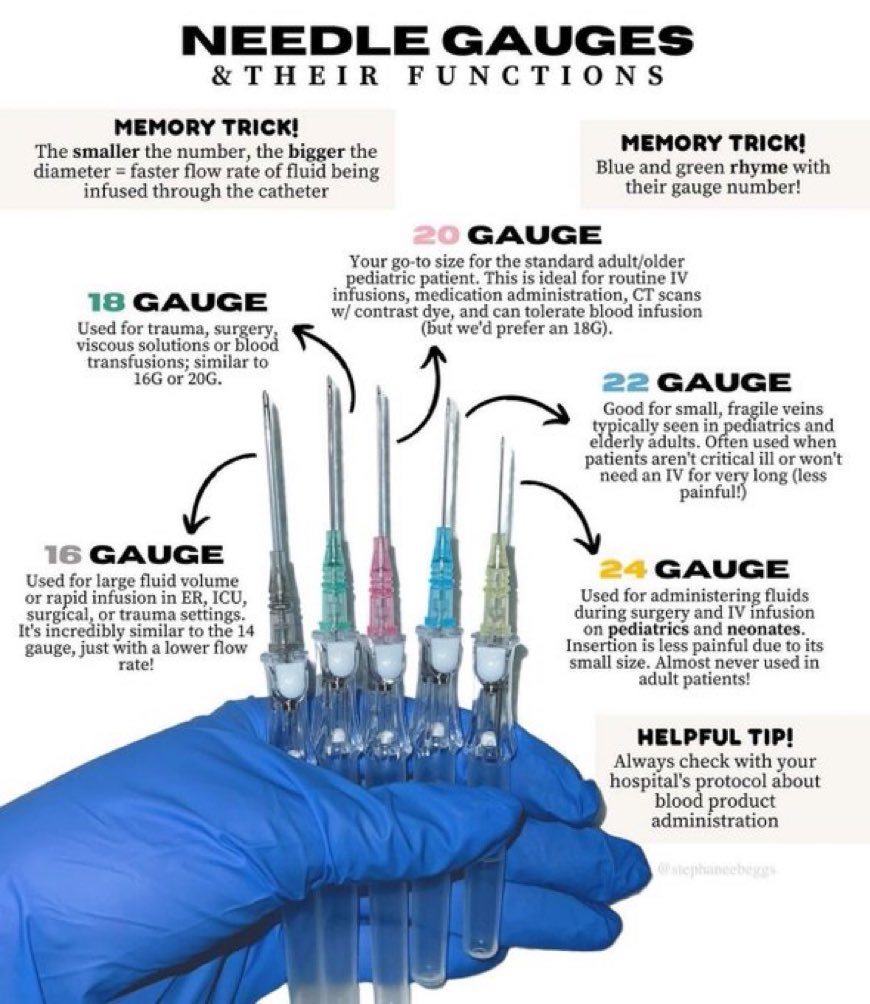 NEEDLE GAUGES
& THEIR FUNCTIONS

MEMORY TRICK!
The smaller the number, the bigger the diameter = faster flow rate of fluid being infused through the catheter

MEMORY TRICK!
Blue and green rhyme with their gauge number!

20 GAUGE
Your go-to size for the standard adult/older pediatric patient. This is ideal for routine IV infusions, medication administration, CT scans w/ contrast dye, and can tolerate blood infusion (but we'd prefer an 18G).

18 GAUGE
Used for trauma, surgery, viscous solutions or blood transfusions; similar to 16G or 20G.

22 GAUGE
Good for small, fragile veins typically seen in pediatrics and elderly adults. Often used when patients aren't critical ill or won't need an IV for very long (less painful!)

16 GAUGE
Used for large fluid volume or rapid infusion in ER, ICU, surgical, or trauma settings. It's incredibly similar to the 14 gauge, just with a lower flow rate!

24 GAUGE
Used for administering fluids during surgery and IV infusion on pediatrics and neonates. Insertion is less painful due to its small size. Almost never used in adult patients!

HELPFUL TIP!
Always check with your hospital's protocol about blood product administration

@stephaneebeggs