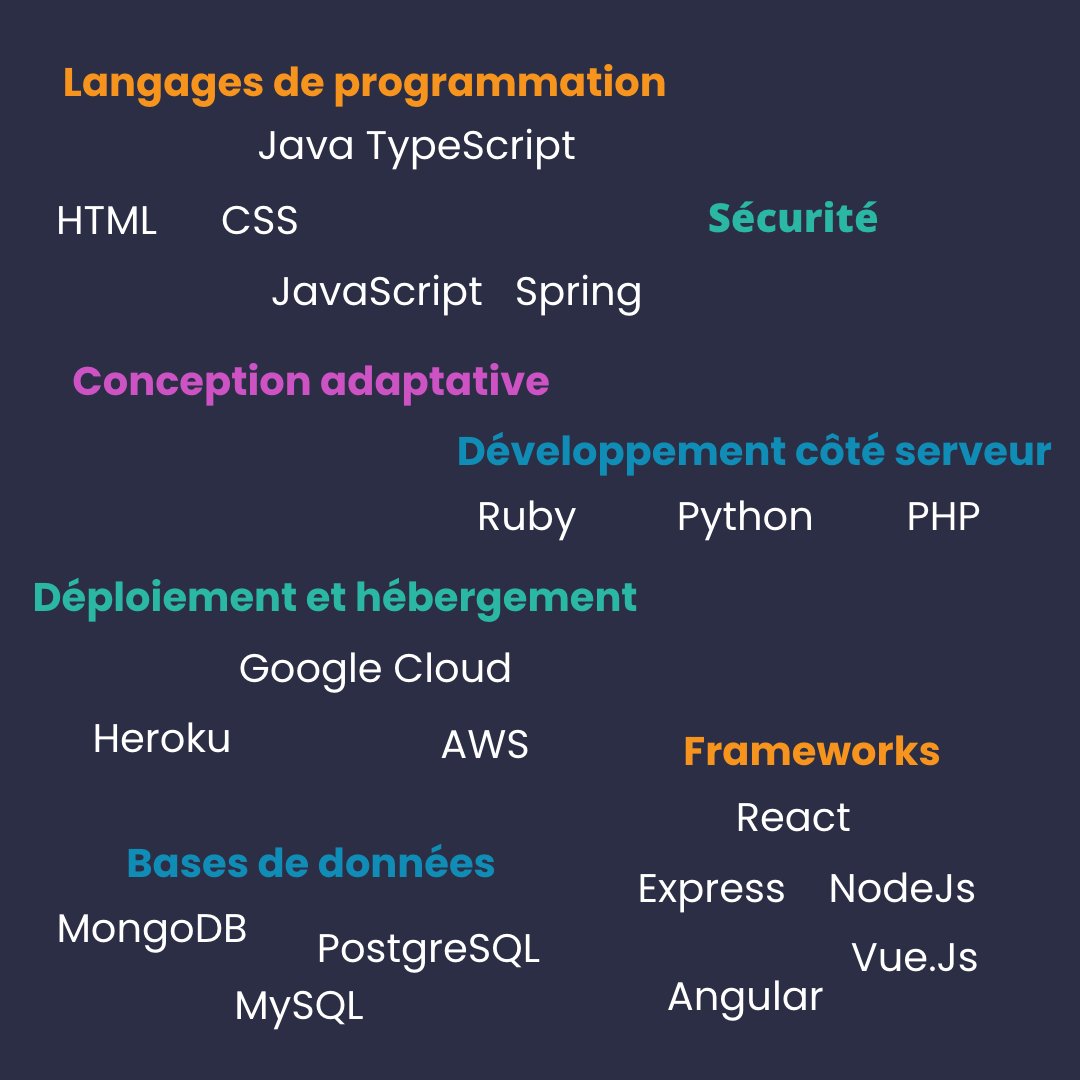 Langages de programmation

Java TypeScript

HTML CSS

Sécurité

JavaScript Spring

Conception adaptative

Développement côté serveur

Ruby Python PHP

Déploiement et hébergement

Google Cloud

Heroku AWS

Frameworks

React

Bases de données

Express NodeJs

MongoDB PostgreSQL

Vue.Js

MySQL

Angular