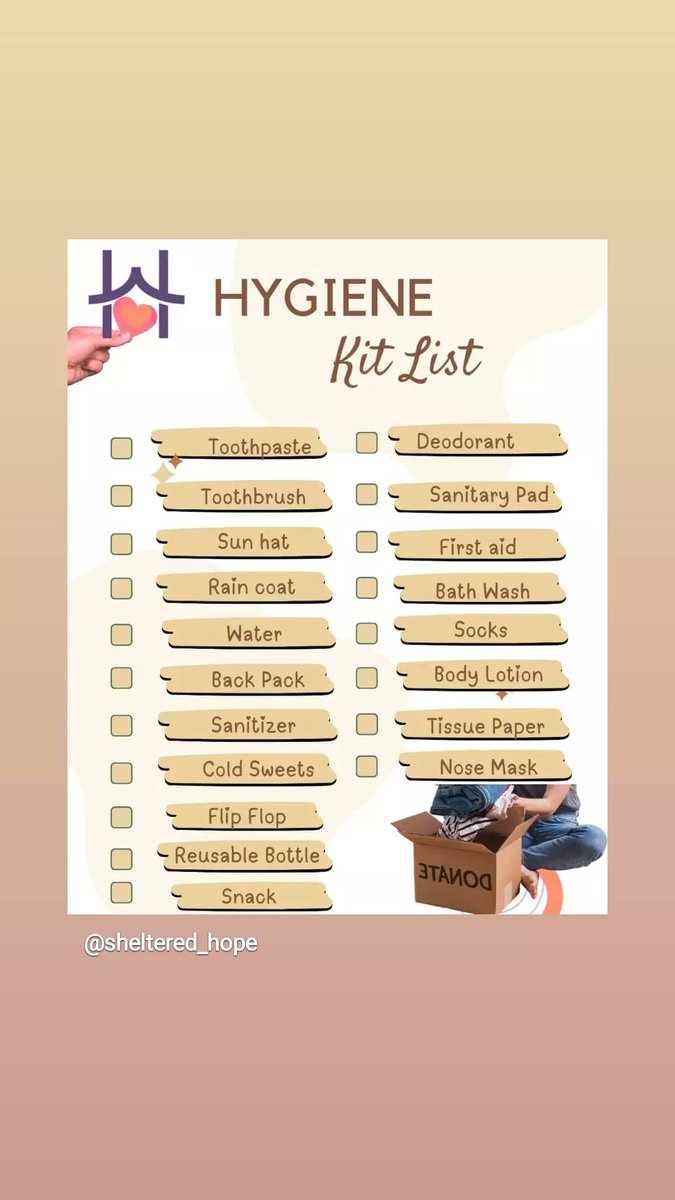 HYGIENE
Kit List

Toothpaste
Toothbrush
Sun hat
Rain coat
Water
Back Pack
Sanitizer
Cold Sweets
Flip Flop
Reusable Bottle
Snack

Deodorant
Sanitary Pad
First aid
Bath Wash
Socks
Body Lotion
Tissue Paper
Nose Mask

DONATE

@sheltered_hope