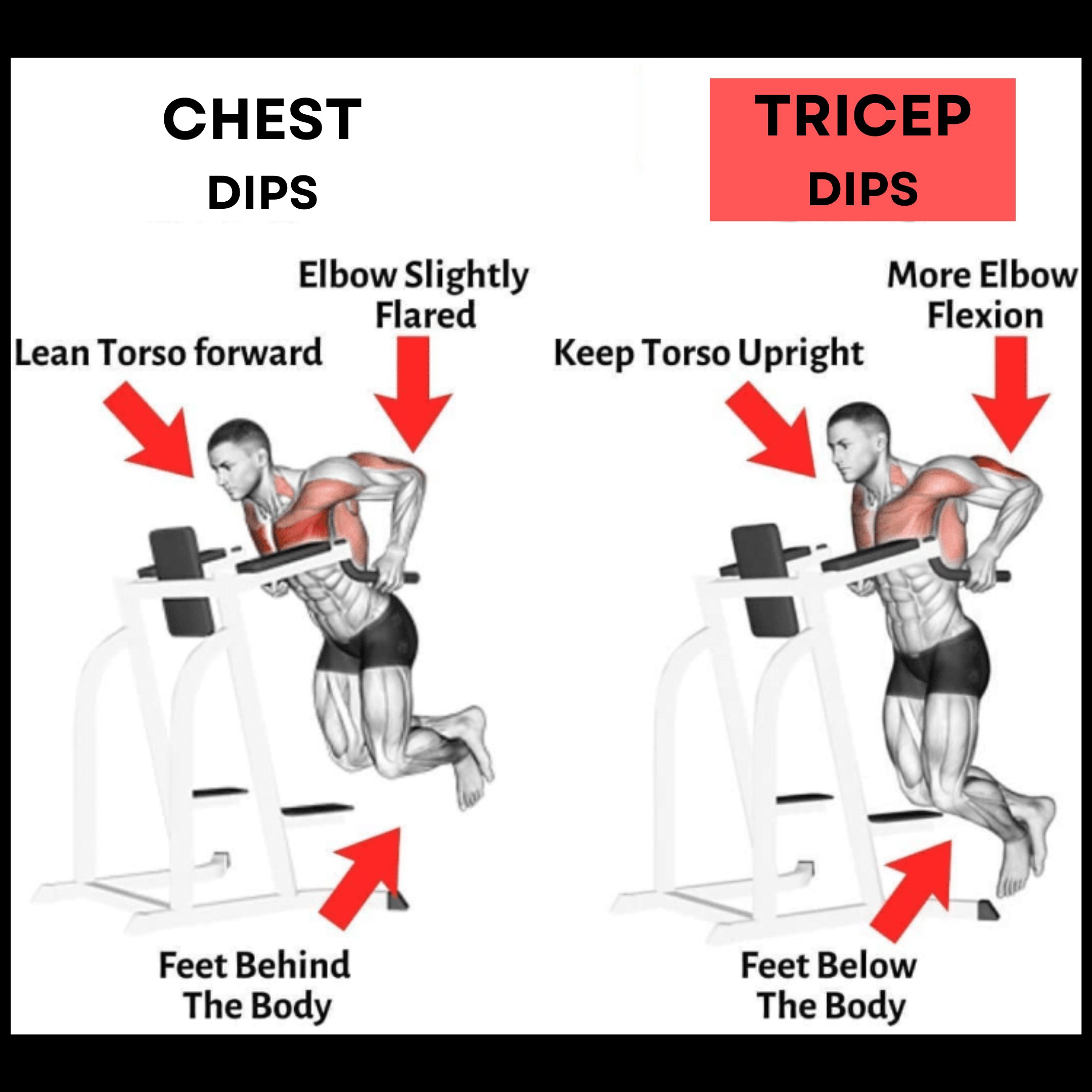 CHEST
DIPS

Elbow Slightly Flared

Lean Torso forward

Feet Behind The Body

TRICEP
DIPS

More Elbow Flexion

Keep Torso Upright

Feet Below The Body