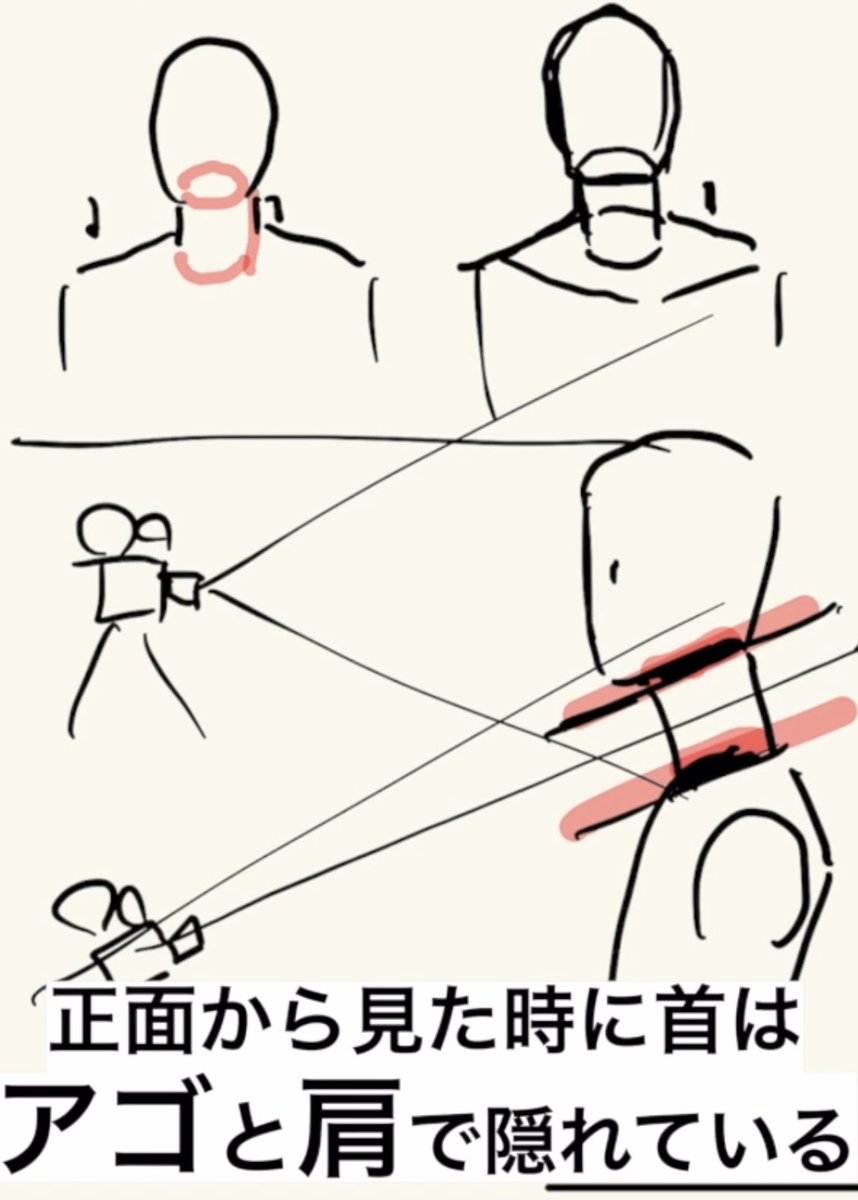 正面から見た時に首は
アゴと肩で隠れている