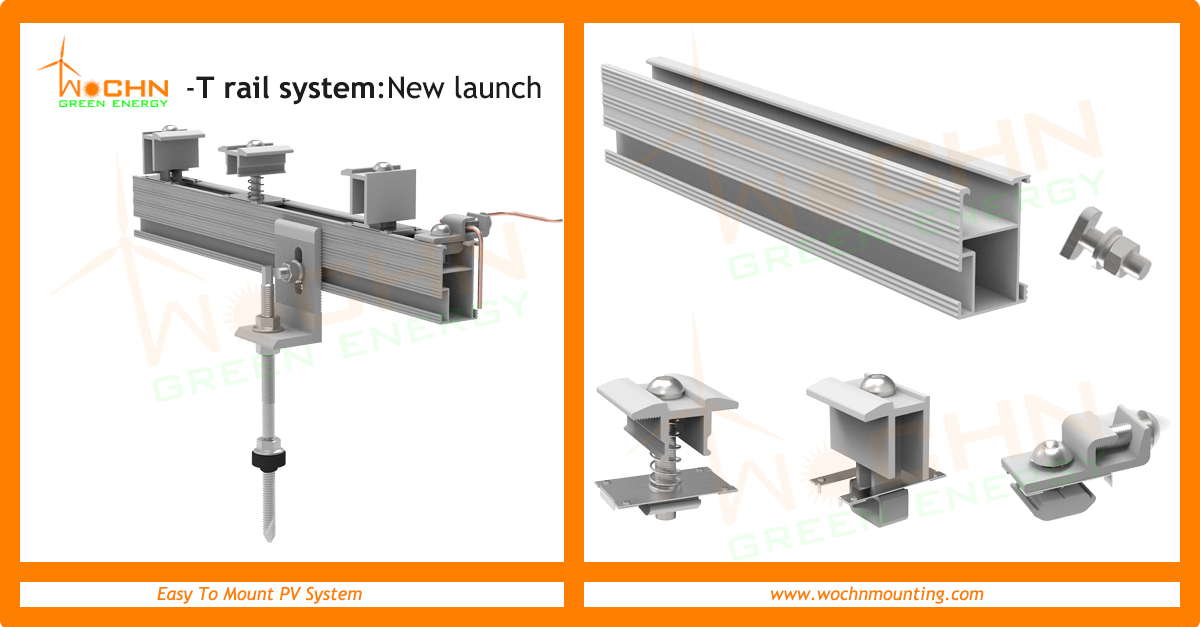 WOCHN GREEN ENERGY

-T rail system:New launch

WOCHN GREEN ENERGY

WOCHN GREEN ENERGY

WOCHN GREEN ENERGY

Easy To Mount PV System

www.wochnmounting.com