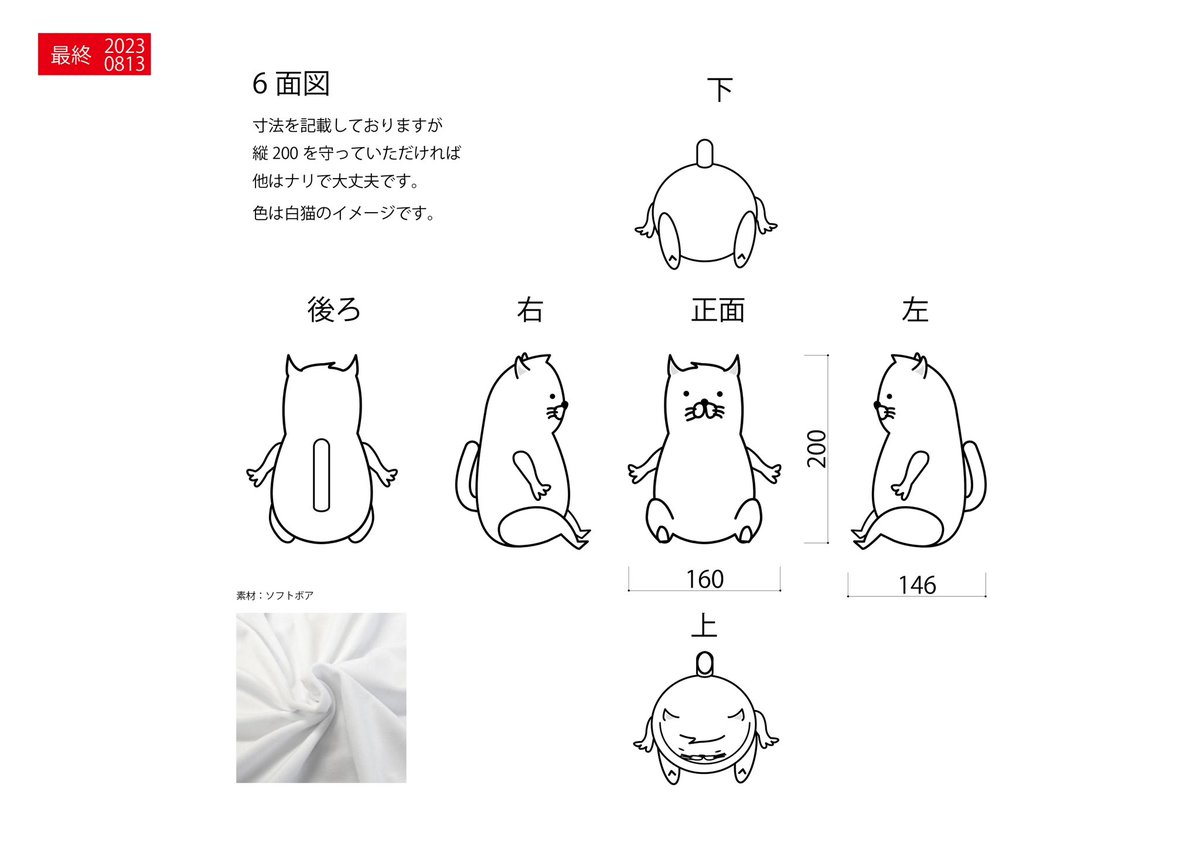 最終 2023 0813

6 面図

寸法を記載しておりますが
縦 200 を守っていただければ
他はナリで大丈夫です。

色は白猫のイメージです。

下

後ろ

右

正面

左

200

160

146

素材：ソフトボア

上