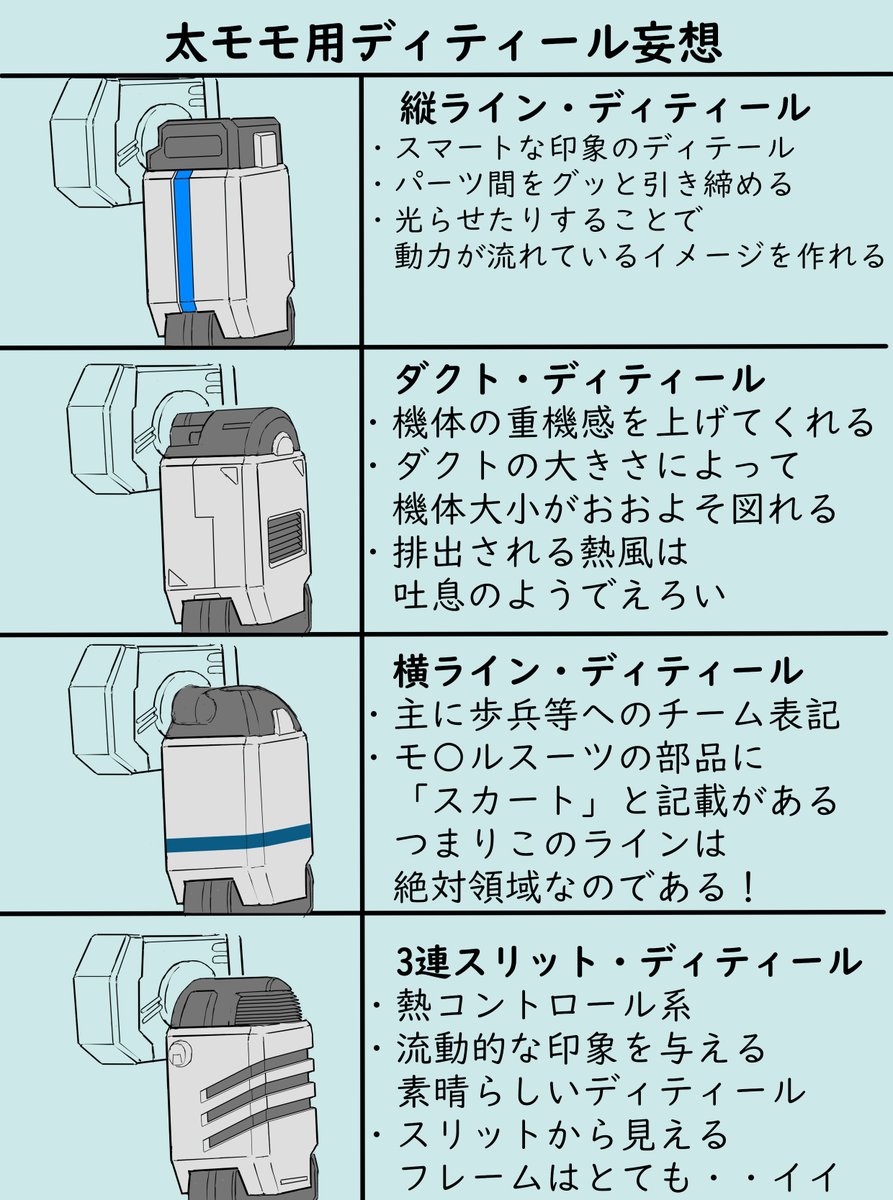 太モモ用ディティール妄想

縦ライン・ディティール
・スマートな印象のディテール
・パーツ間をグッと引き締める
・光らせたりすることで
動力が流れているイメージを作れる

ダクト・ディティール
・機体の重機感を上げてくれる
・ダクトの大きさによって
機体大小がおおよそ図れる
・排出される熱風は
吐息のようでえろい

横ライン・ディティール
・主に歩兵等へのチーム表記
・モ〇ルスーツの部品に
「スカート」と記載がある
つまりこのラインは
絶対領域なのである！

3連スリット・ディティール
・熱コントロール系
・流動的な印象を与える
素晴らしいディティール
・スリットから見える
フレームはとても・・イイ