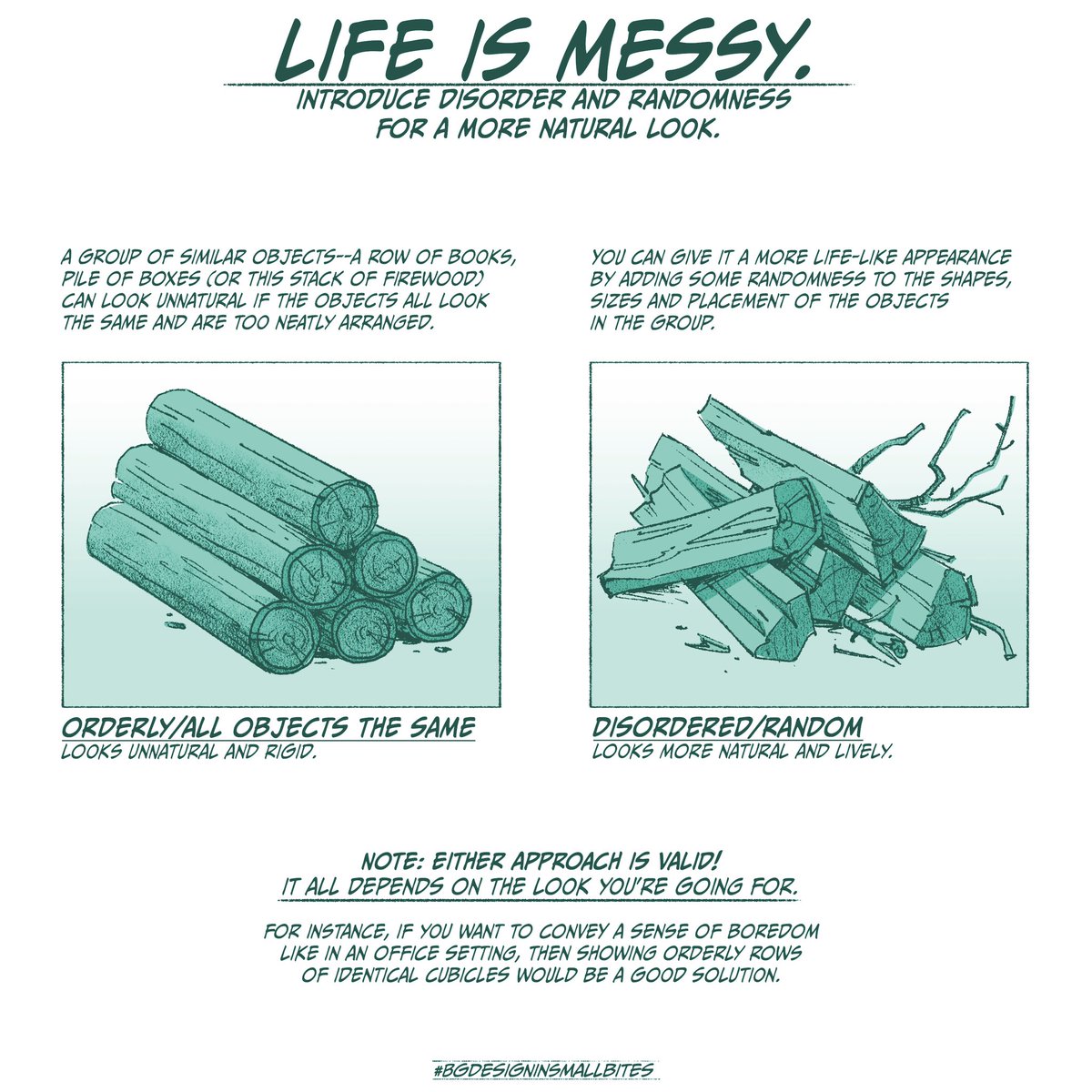 LIFE IS MESSY.
INTRODUCE DISORDER AND RANDOMNESS FOR A MORE NATURAL LOOK.

A GROUP OF SIMILAR OBJECTS--A ROW OF BOOKS, PILE OF BOXES (OR THIS STACK OF FIREWOOD) CAN LOOK UNNATURAL IF THE OBJECTS ALL LOOK THE SAME AND ARE TOO NEATLY ARRANGED.

ORDERLY/ALL OBJECTS THE SAME
LOOKS UNNATURAL AND RIGID.

YOU CAN GIVE IT A MORE LIFE-LIKE APPEARANCE BY ADDING SOME RANDOMNESS TO THE SHAPES, SIZES AND PLACEMENT OF THE OBJECTS IN THE GROUP.

DISORDERED/RANDOM
LOOKS MORE NATURAL AND LIVELY.

NOTE: EITHER APPROACH IS VALID!
IT ALL DEPENDS ON THE LOOK YOU'RE GOING FOR.

FOR INSTANCE, IF YOU WANT TO CONVEY A SENSE OF BOREDOM LIKE IN AN OFFICE SETTING, THEN SHOWING ORDERLY ROWS OF IDENTICAL CUBICLES WOULD BE A GOOD SOLUTION.

#BGDESIGNINSMALLBITES