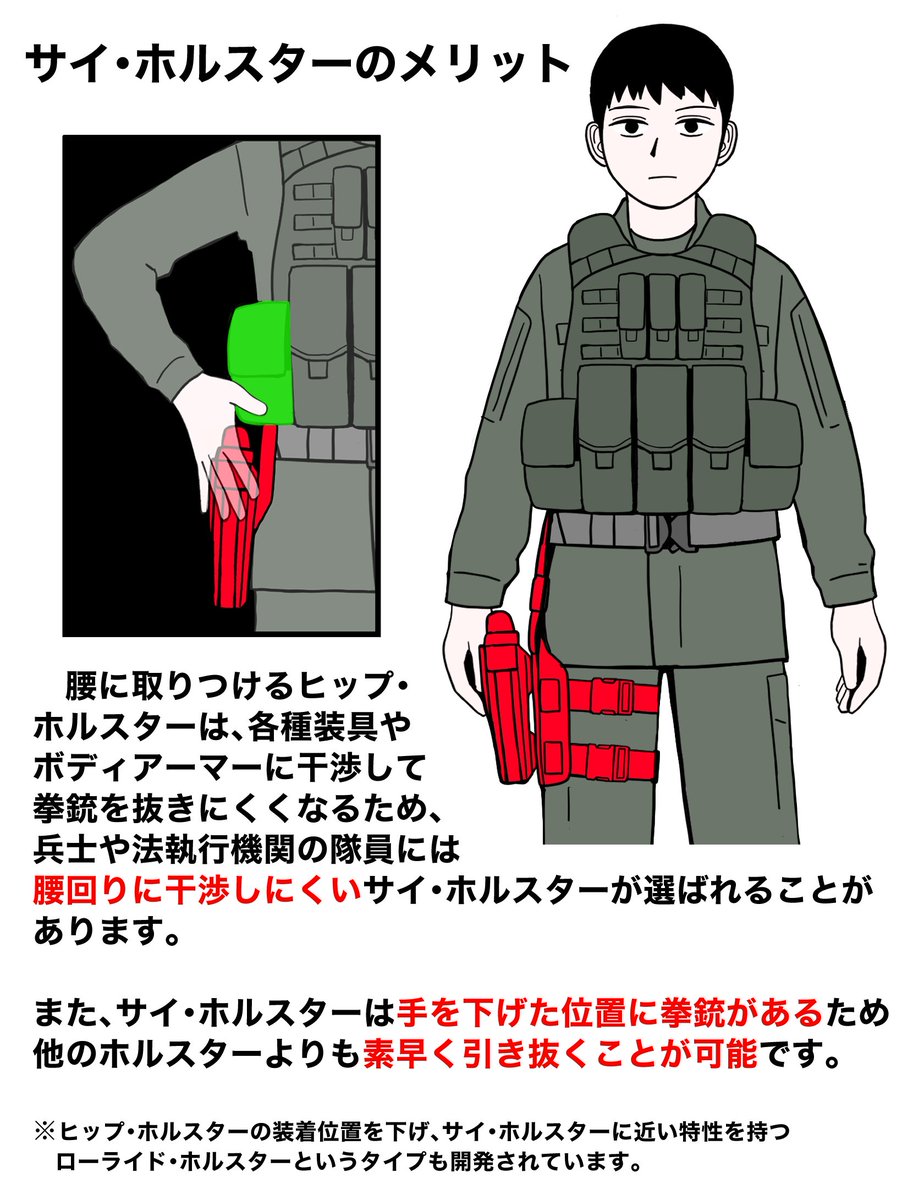 サイ・ホルスターのメリット

腰に取りつけるヒップ・ホルスターは、各種装具やボディアーマーに干渉して拳銃を抜きにくくなるため、兵士や法執行機関の隊員には腰回りに干渉しにくいサイ・ホルスターが選ばれることがあります。

また、サイ・ホルスターは手を下げた位置に拳銃があるため他のホルスターよりも素早く引き抜くことが可能です。

※ヒップ・ホルスターの装着位置を下げ、サイ・ホルスターに近い特性を持つローライド・ホルスターというタイプも開発されています。