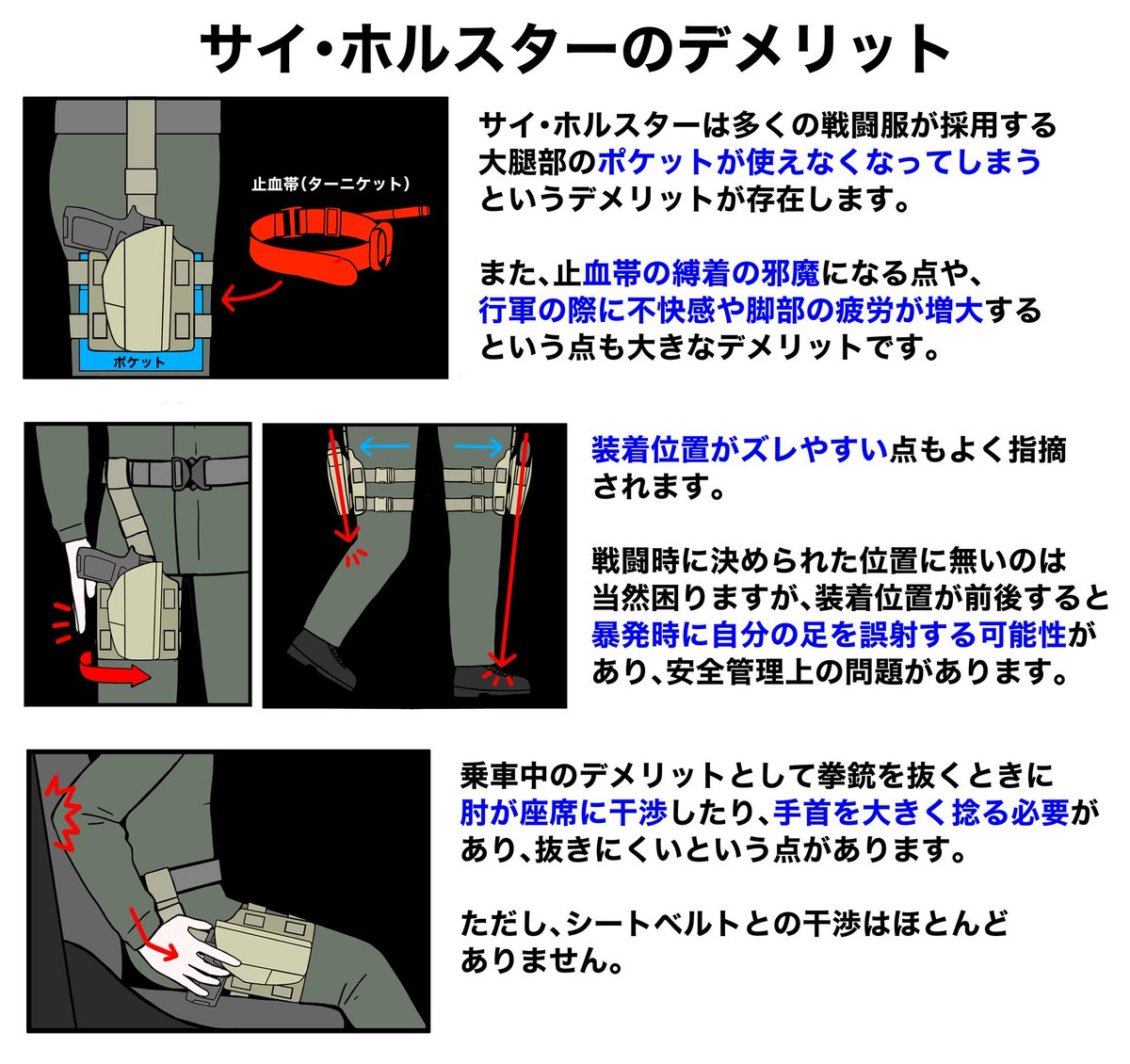 サイ・ホルスターのデメリット

止血帯(ターニケット)

ポケット

サイ・ホルスターは多くの戦闘服が採用する大腿部のポケットが使えなくなってしまうというデメリットが存在します。

また、止血帯の縛着の邪魔になる点や、行軍の際に不快感や脚部の疲労が増大するという点も大きなデメリットです。

装着位置がズレやすい点もよく指摘されます。

戦闘時に決められた位置に無いのは当然困りますが、装着位置が前後すると暴発時に自分の足を誤射する可能性があり、安全管理上の問題があります。

乗車中のデメリットとして拳銃を抜くときに肘が座席に干渉したり、手首を大きく捻る必要があり、抜きにくいという点があります。

ただし、シートベルトとの干渉はほとんどありません。