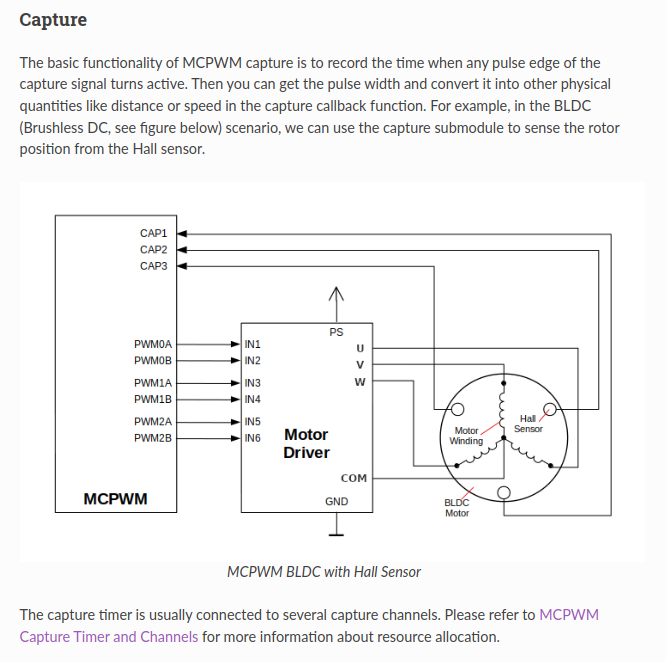 Capture

The basic functionality of MCPWM capture is to record the time when any pulse edge of the capture signal turns active. Then you can get the pulse width and convert it into other physical quantities like distance or speed in the capture callback function. For example, in the BLDC (Brushless DC, see figure below) scenario, we can use the capture submodule to sense the rotor position from the Hall sensor.

CAP1
CAP2
CAP3
PWM0A
PWM0B
PWM1A
PWM1B
PWM2A
PWM2B
MCPWM
IN1
IN2
IN3
IN4
IN5
IN6
PS
U
V
W
Motor Driver
COM
GND
Motor Winding
Hall Sensor
BLDC Motor

MCPWM BLDC with Hall Sensor

The capture timer is usually connected to several capture channels. Please refer to MCPWM Capture Timer and Channels for more information about resource allocation.